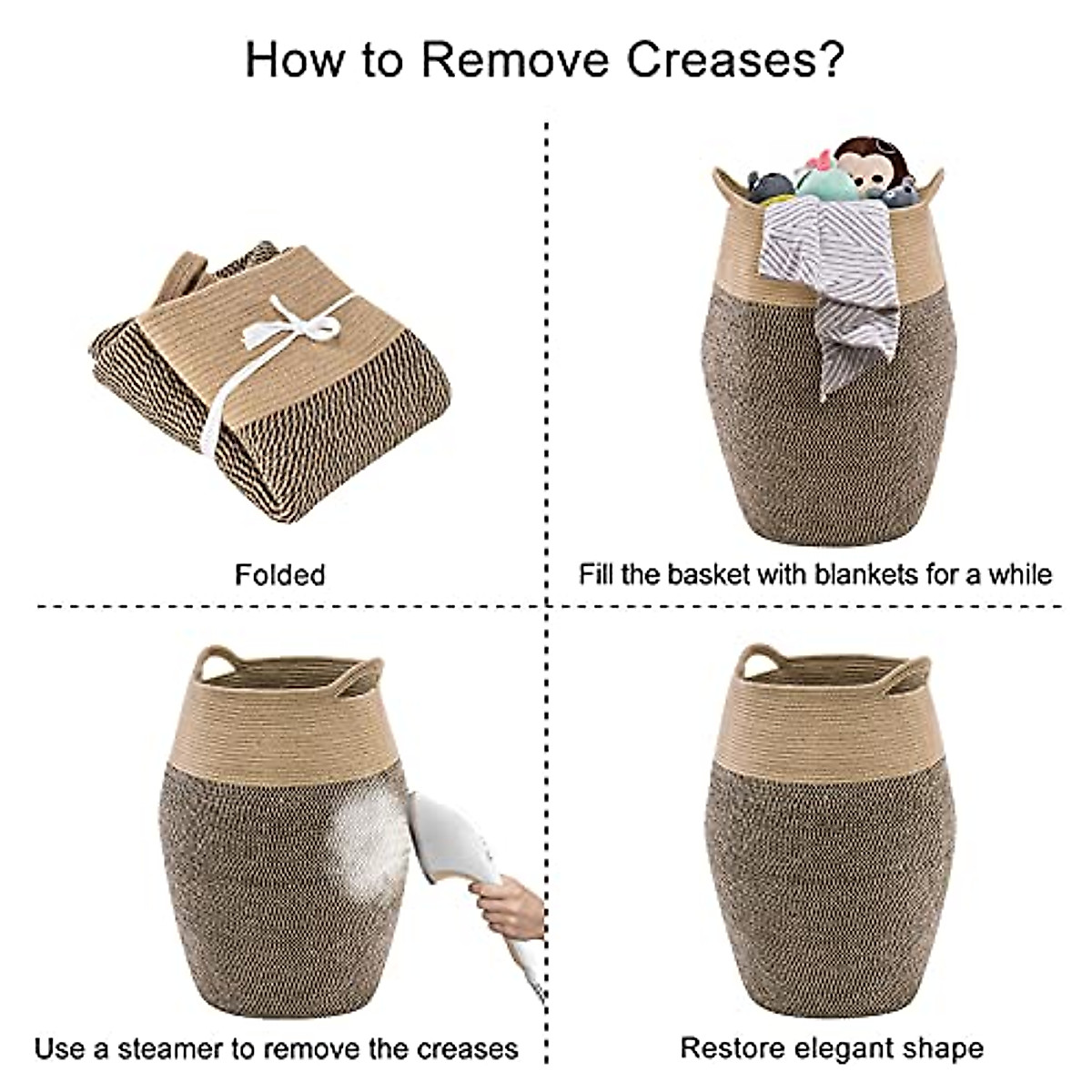 How to Remove Creases?

Folded

Fill the basket with blankets for a while

Use a steamer to remove the creases

Restore elegant shape