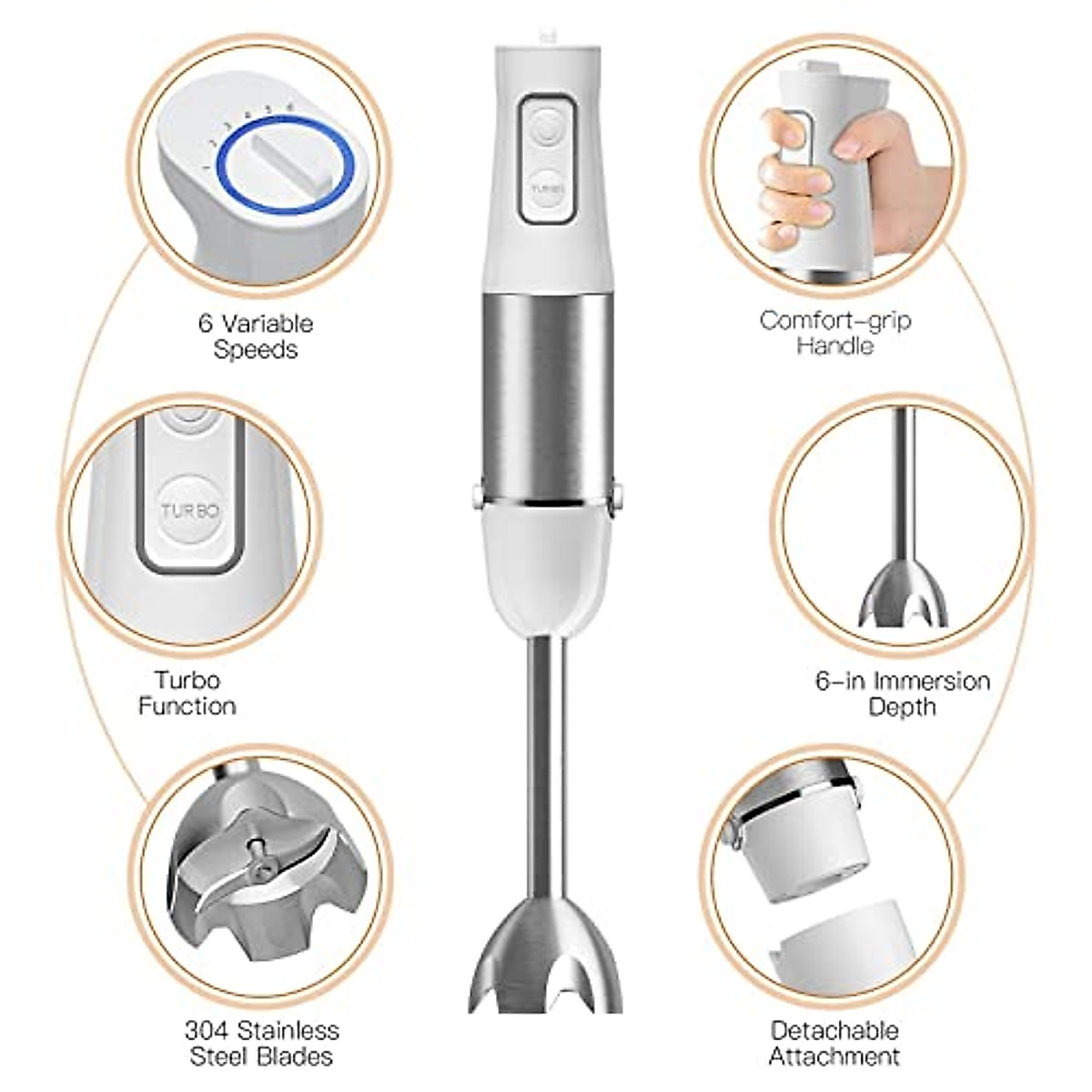 1 2 3 4 5 6

6 Variable Speeds

TURBO

Turbo Function

304 Stainless Steel Blades

TURBO

Comfort-grip Handle

6-in Immersion Depth

Detachable Attachment