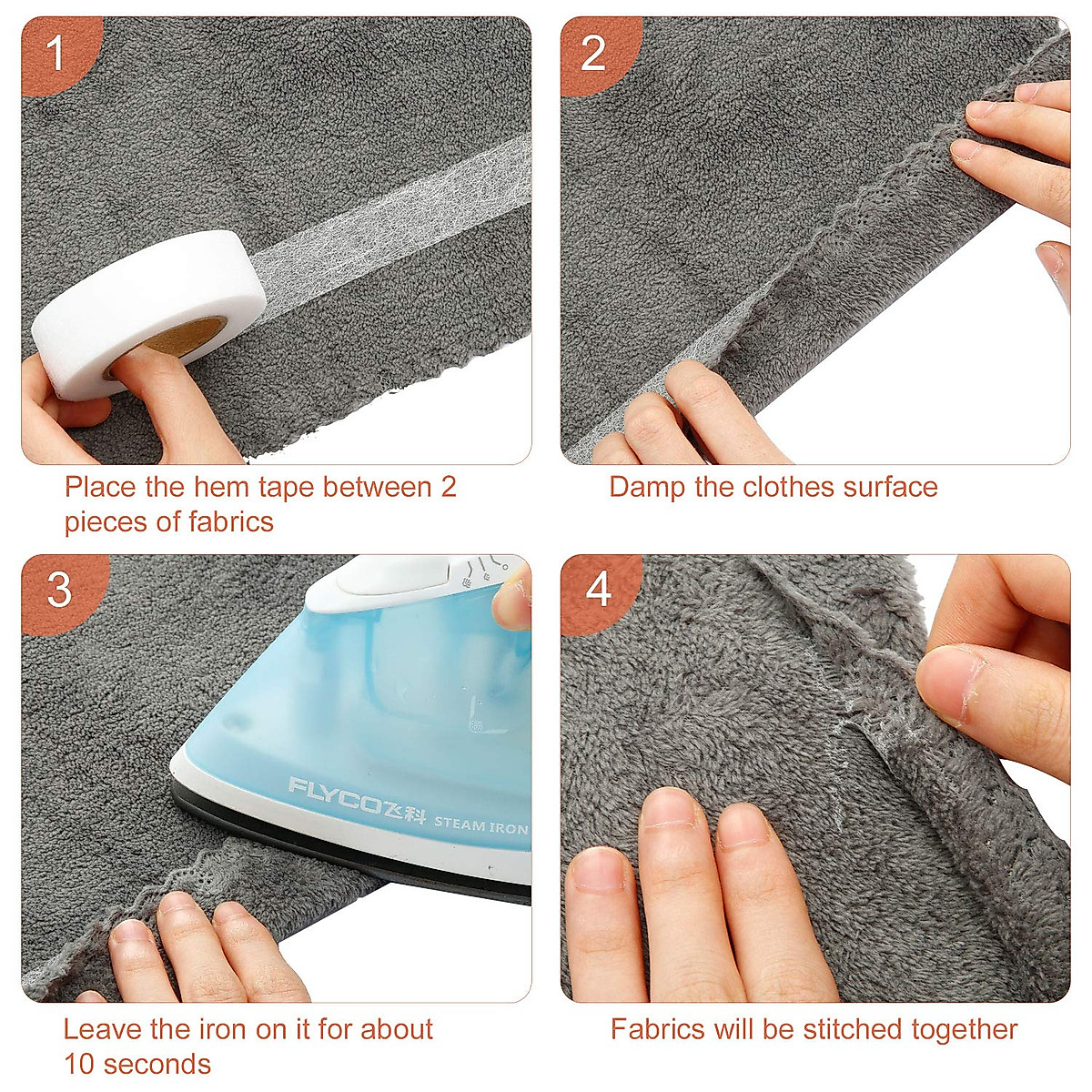 1

Place the hem tape between 2 pieces of fabrics

2

Damp the clothes surface

3

FLYCO飞科 STEAM IRON

Leave the iron on it for about 10 seconds

4

Fabrics will be stitched together