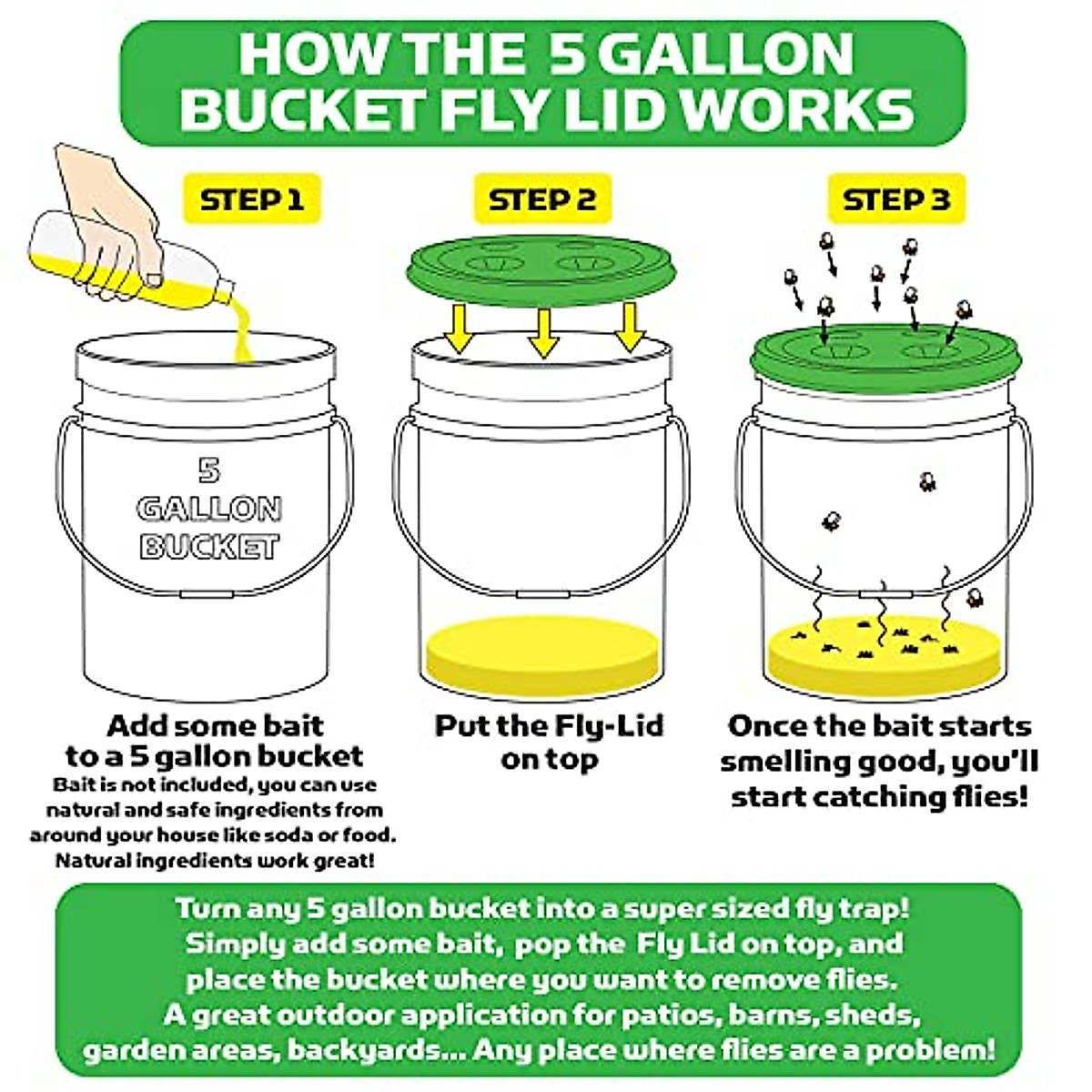 HOW THE 5 GALLON BUCKET FLY LID WORKS

STEP 1

5 GALLON BUCKET

Add some bait to a 5 gallon bucket
Bait is not included, you can use natural and safe ingredients from around your house like soda or food. Natural ingredients work great!

STEP 2

Put the Fly-Lid on top

STEP 3

Once the bait starts smelling good, you'll start catching flies!

Turn any 5 gallon bucket into a super sized fly trap! Simply add some bait, pop the Fly Lid on top, and place the bucket where you want to remove flies. A great outdoor application for patios, barns, sheds, garden areas, backyards... Any place where flies are a problem!