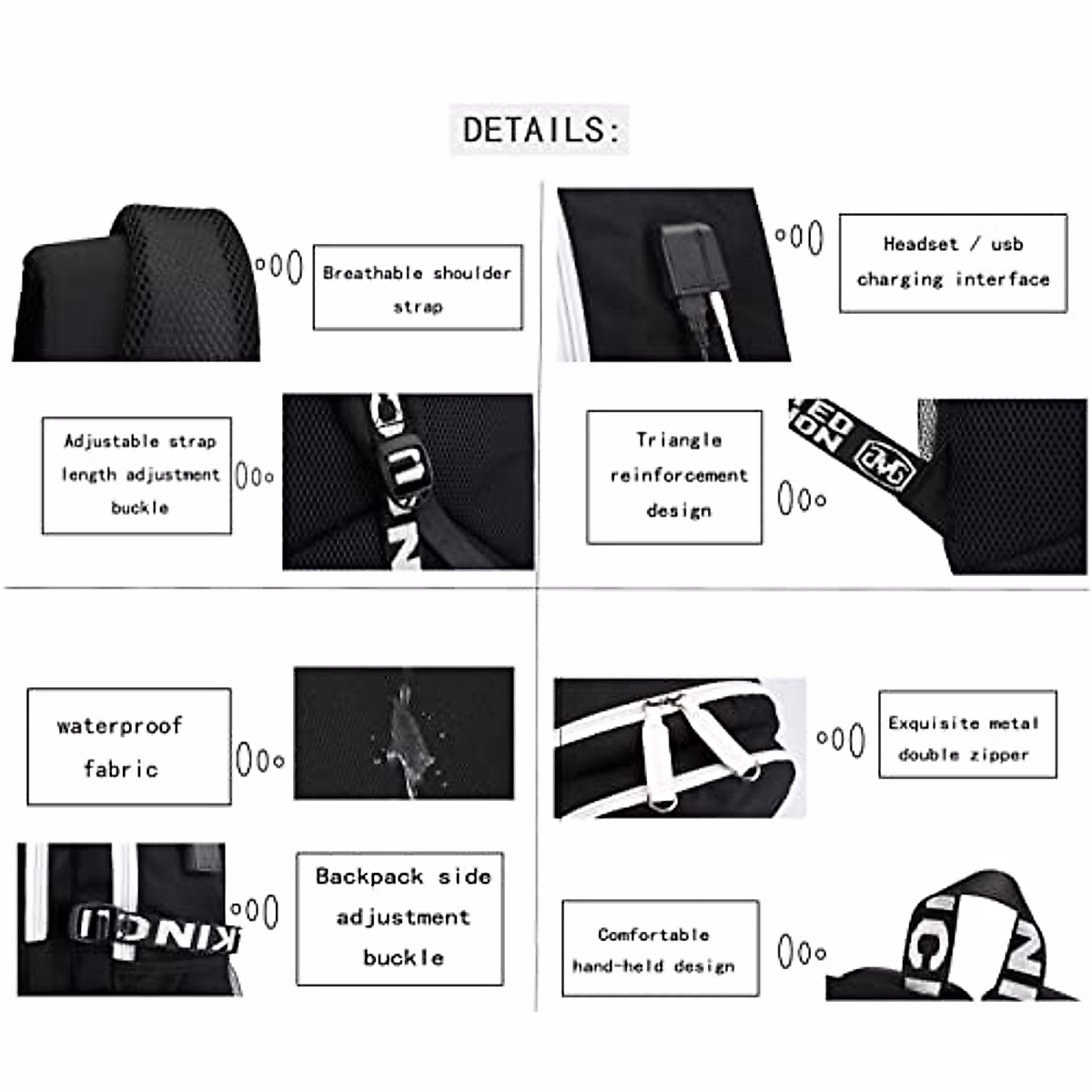 DETAILS:

Breathable shoulder strap

Headset / usb charging interface

Adjustable strap length adjustment buckle

Triangle reinforcement design

waterproof fabric

Exquisite metal double zipper

Backpack side adjustment buckle

Comfortable hand-held design