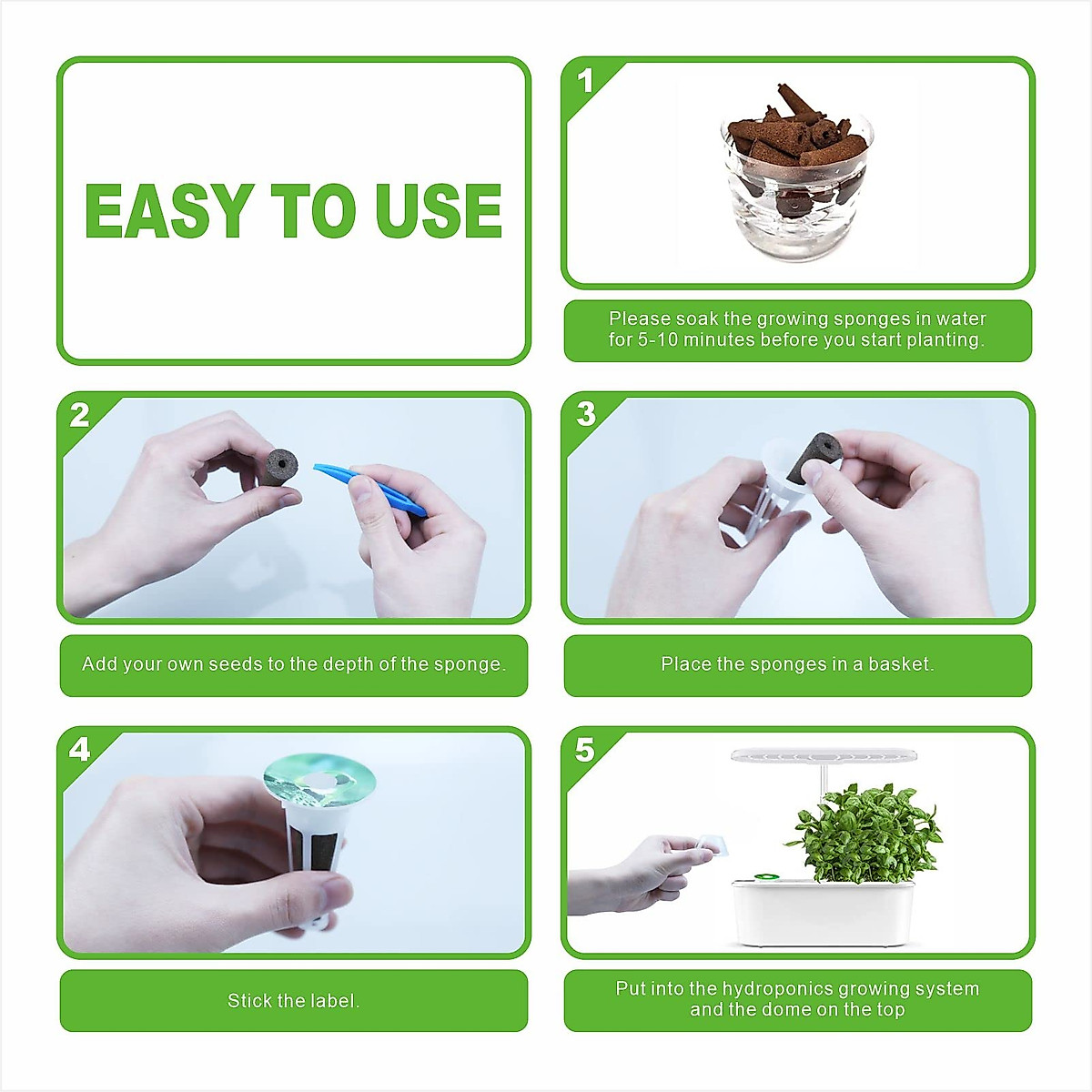 EASY TO USE

1

Please soak the growing sponges in water for 5-10 minutes before you start planting.

2

Add your own seeds to the depth of the sponge.

3

Place the sponges in a basket.

4

Stick the label.

5

Put into the hydroponics growing system and the dome on the top