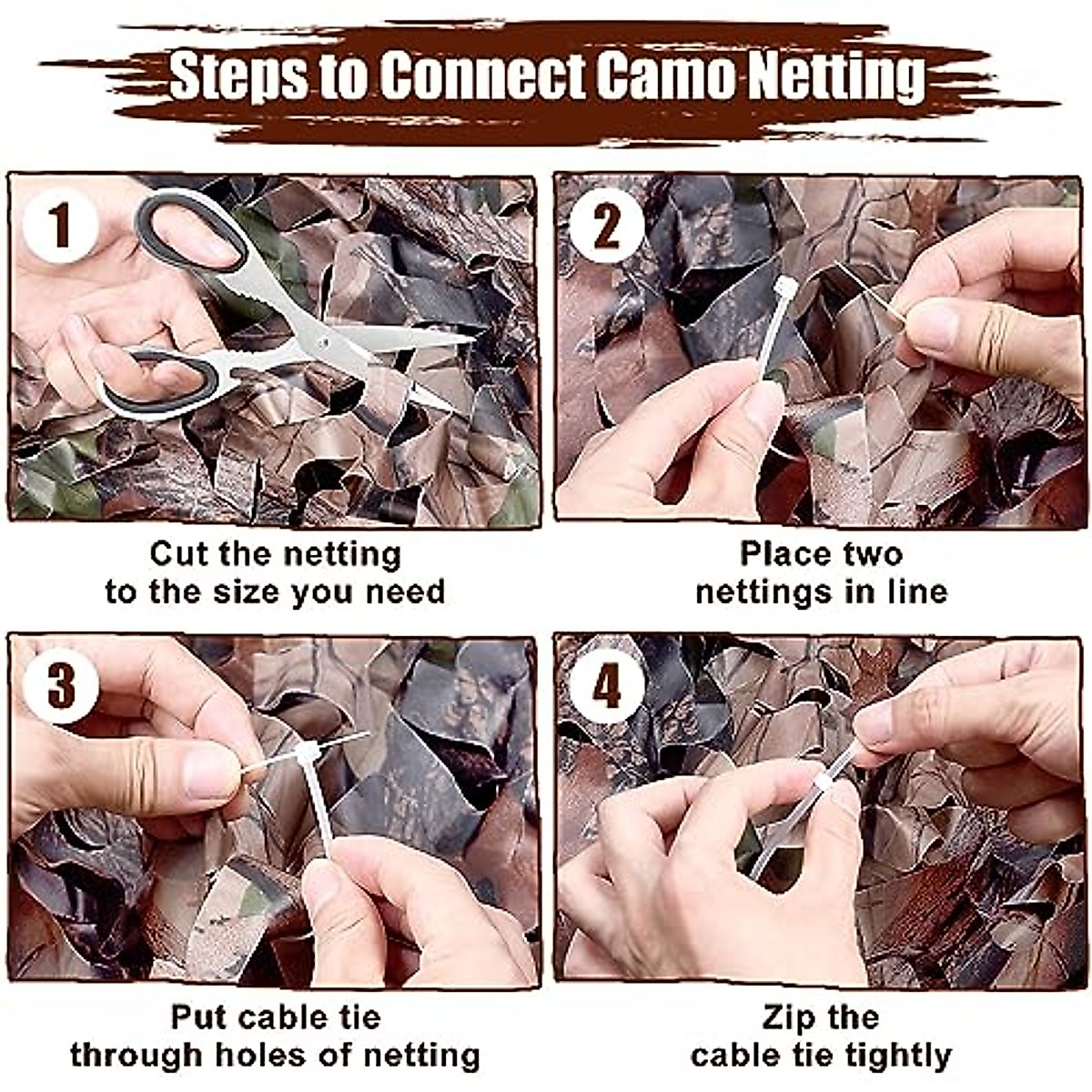 Steps to Connect Camo Netting

1

Cut the netting to the size you need

2

Place two nettings in line

3

Put cable tie through holes of netting

4

Zip the cable tie tightly