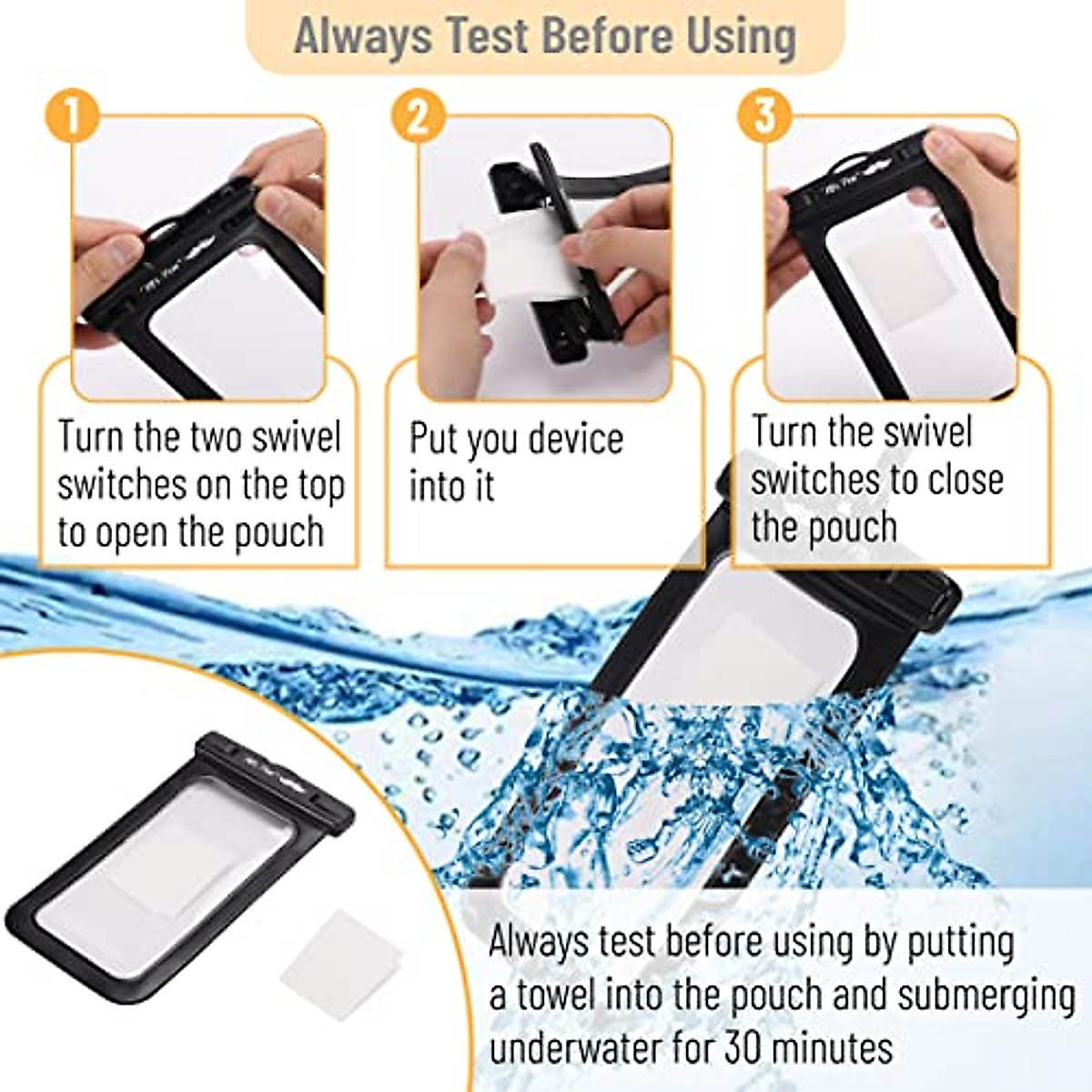 Always Test Before Using

1

Turn the two swivel switches on the top to open the pouch

2

Put you device into it

3

Turn the swivel switches to close the pouch

Always test before using by putting a towel into the pouch and submerging underwater for 30 minutes