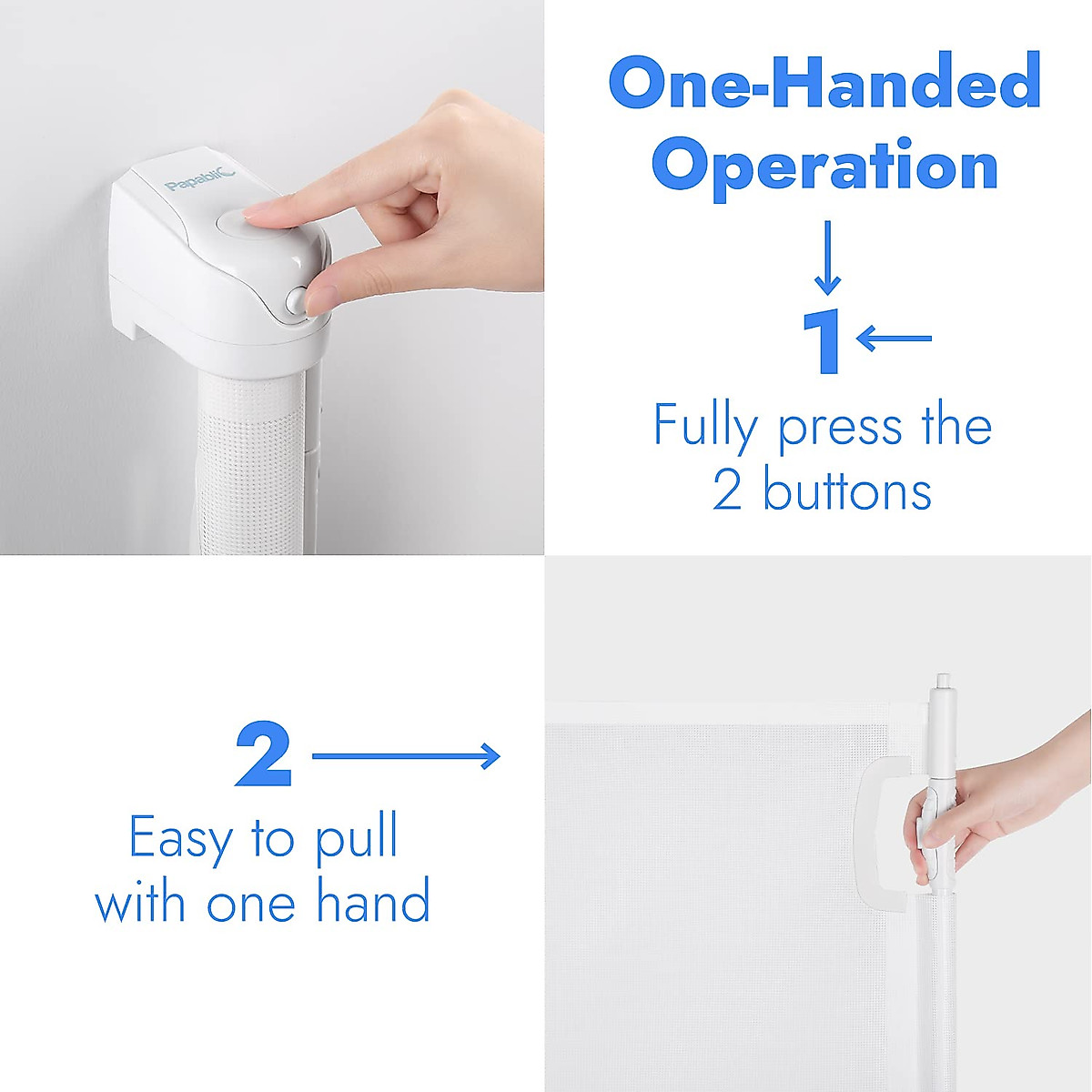 Papablic

One-Handed Operation

1

Fully press the 2 buttons

2

Easy to pull with one hand