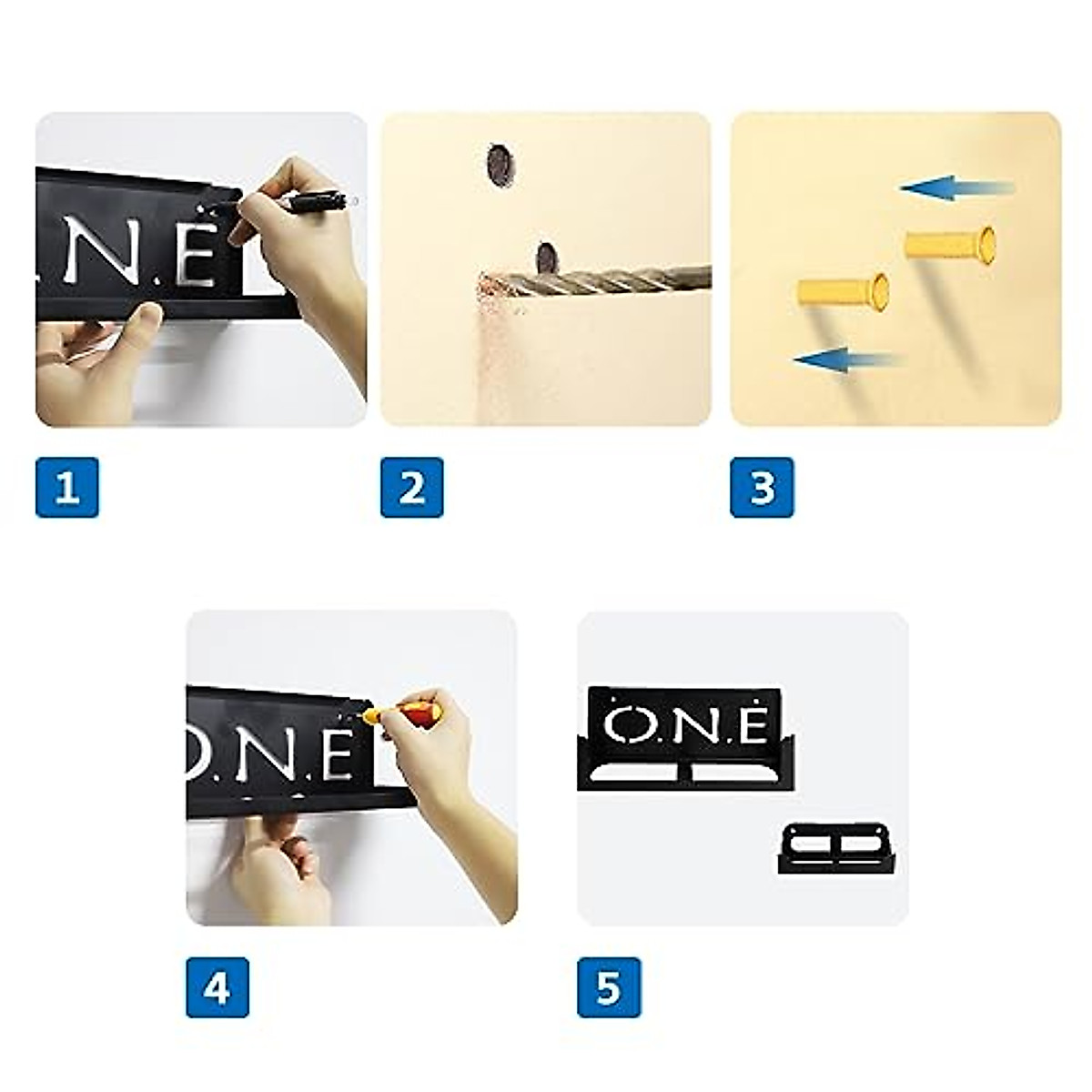 .N.E

1

2

3

O.N.E

4

O.N.E

5