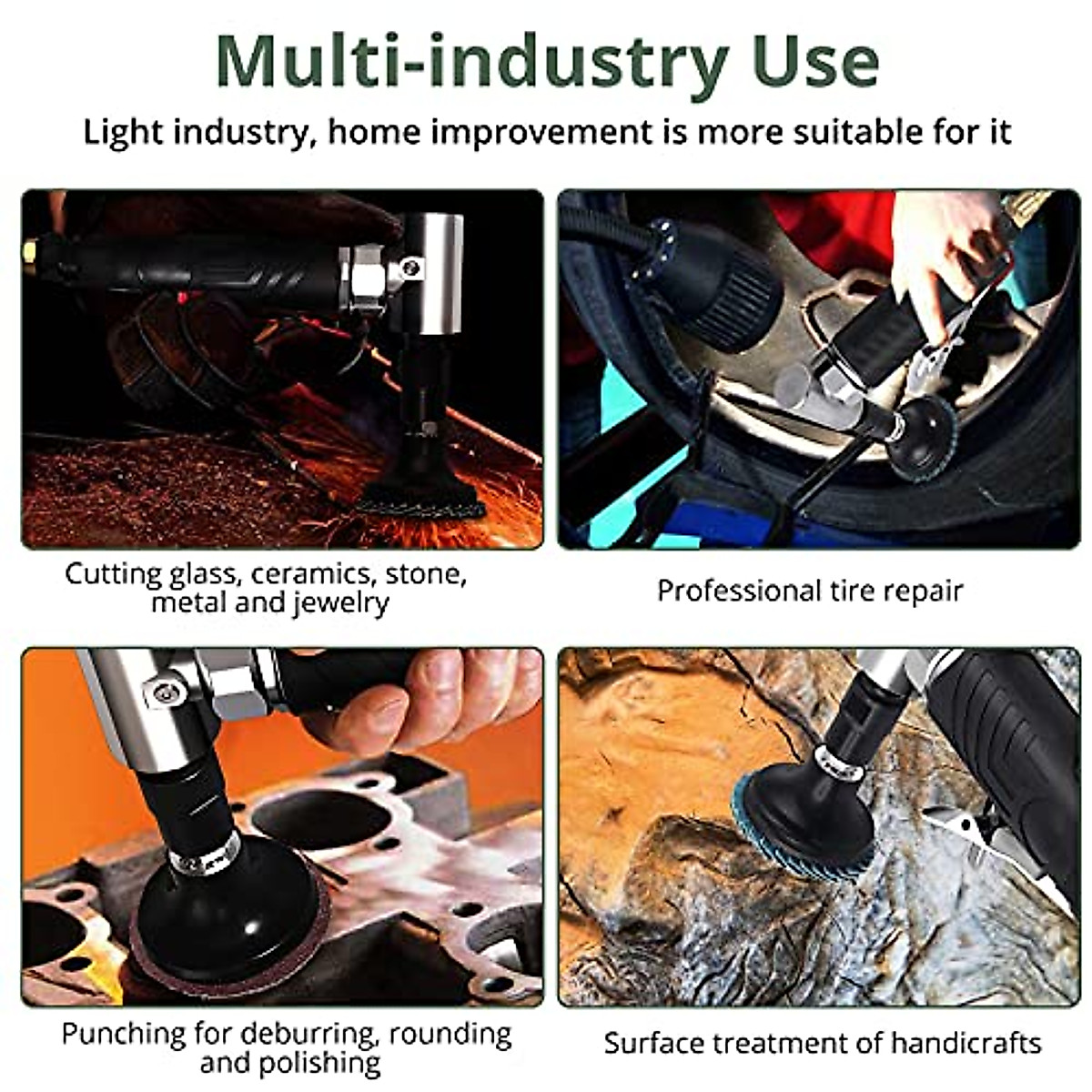 Multi-industry Use

Light industry, home improvement is more suitable for it

Cutting glass, ceramics, stone, metal and jewelry

Professional tire repair

Punching for deburring, rounding and polishing

Surface treatment of handicrafts