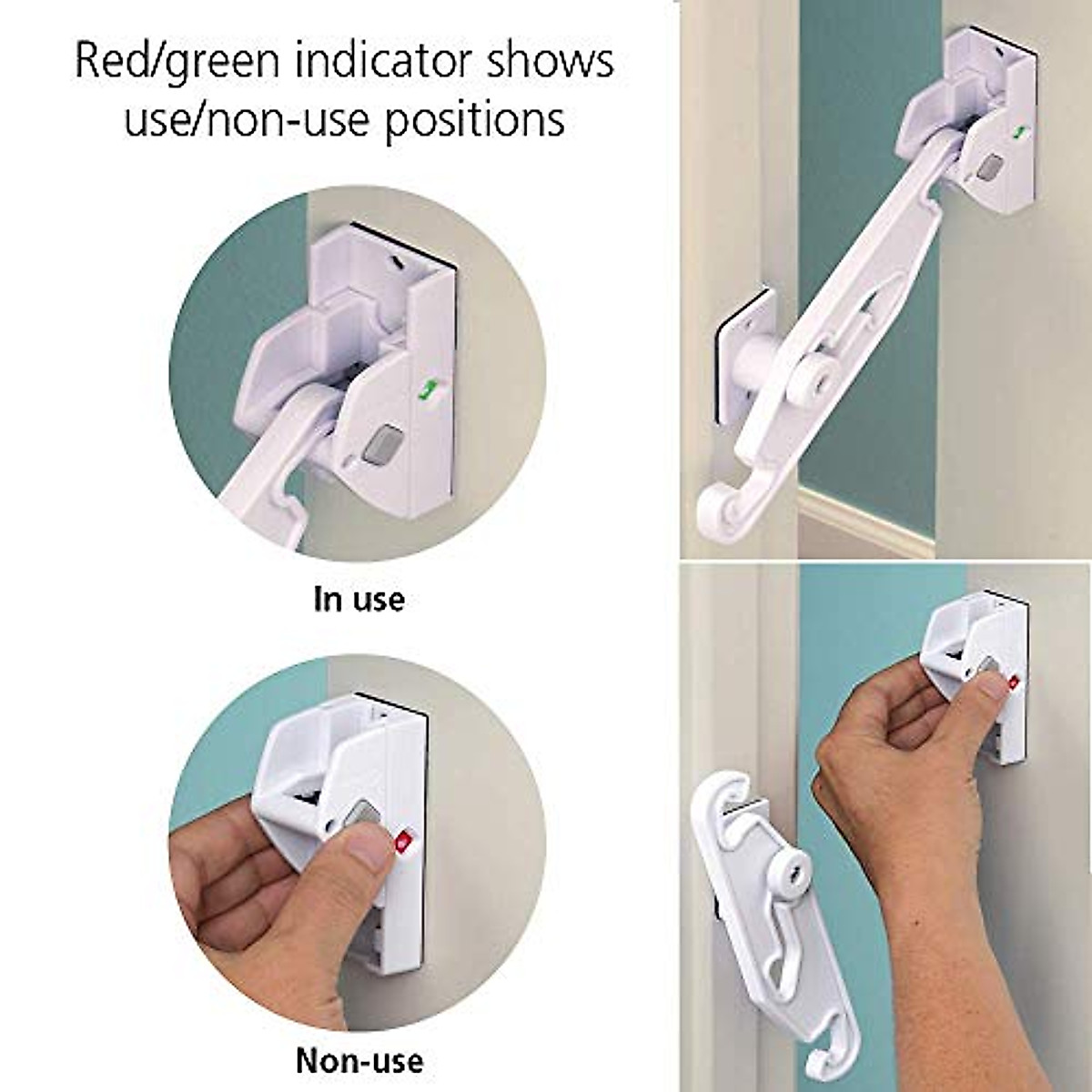 Red/green indicator shows use/non-use positions

In use

Non-use