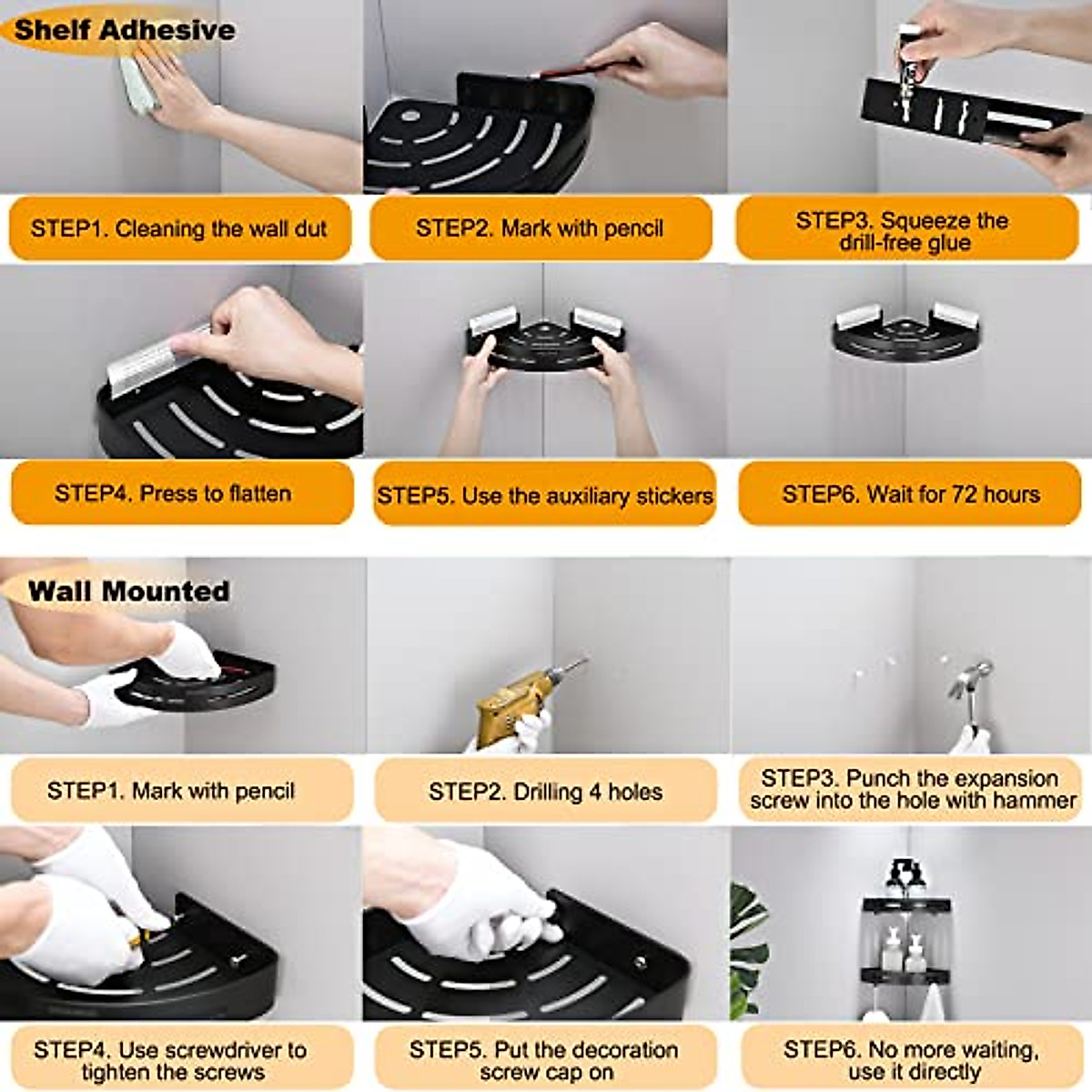 Shelf Adhesive

STEP1. Cleaning the wall dut

STEP2. Mark with pencil

STEP3. Squeeze the drill-free glue

STEP4. Press to flatten

STEP5. Use the auxiliary stickers

STEP6. Wait for 72 hours

Wall Mounted

STEP1. Mark with pencil

STEP2. Drilling 4 holes

STEP3. Punch the expansion screw into the hole with hammer

STEP4. Use screwdriver to tighten the screws

STEP5. Put the decoration screw cap on

STEP6. No more waiting, use it directly