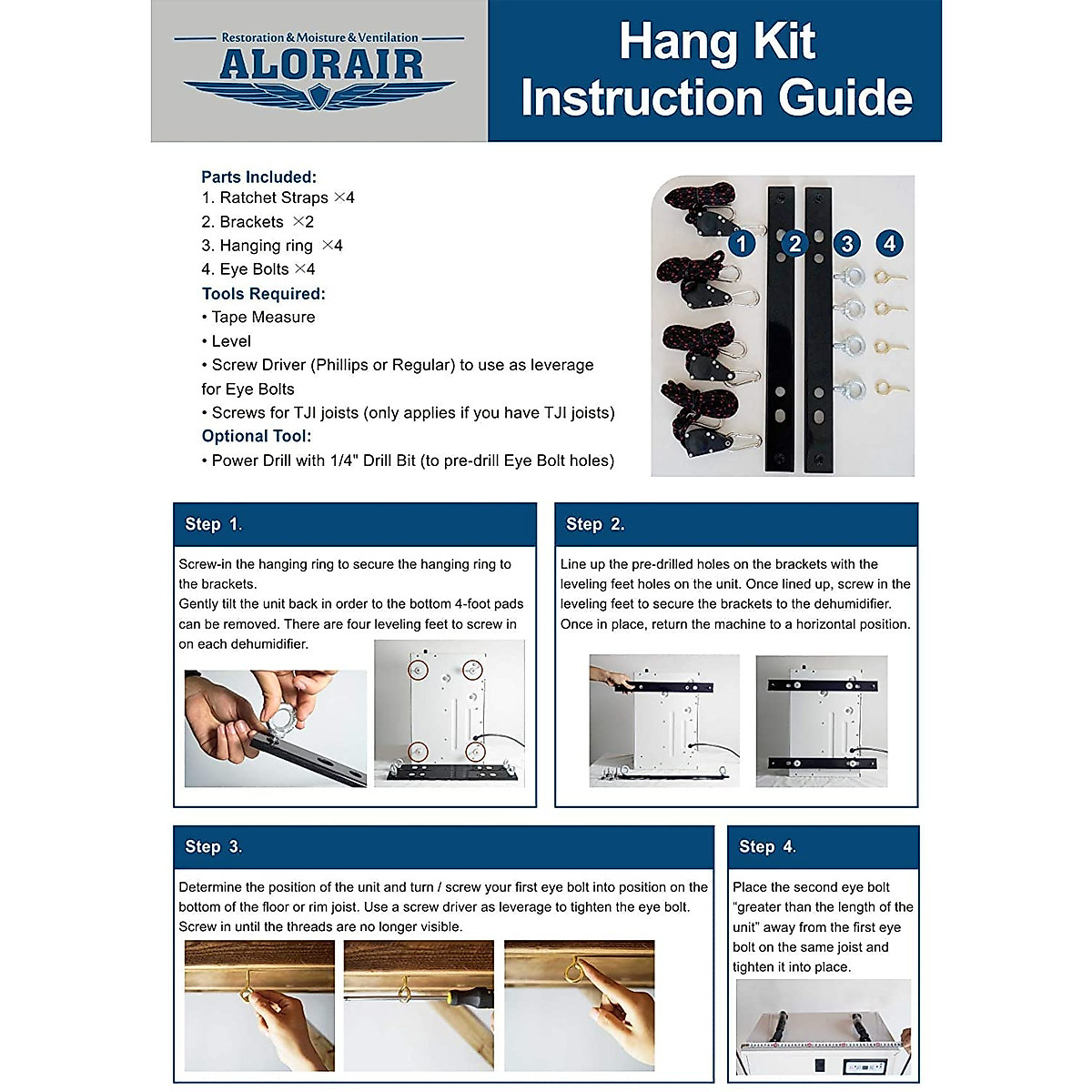 Restoration & Moisture & Ventilation
ALORAIR

Hang Kit
Instruction Guide

Parts Included:
1. Ratchet Straps ×4
2. Brackets ×2
3. Hanging ring ×4
4. Eye Bolts ×4
Tools Required:
• Tape Measure
• Level
• Screw Driver (Phillips or Regular) to use as leverage for Eye Bolts
• Screws for TJI joists (only applies if you have TJI joists)
Optional Tool:
• Power Drill with 1/4" Drill Bit (to pre-drill Eye Bolt holes)

1 2 3 4

Step 1.
Screw-in the hanging ring to secure the hanging ring to the brackets.
Gently tilt the unit back in order to the bottom 4-foot pads can be removed. There are four leveling feet to screw in on each dehumidifier.

Step 2.
Line up the pre-drilled holes on the brackets with the leveling feet holes on the unit. Once lined up, screw in the leveling feet to secure the brackets to the dehumidifier. Once in place, return the machine to a horizontal position.

Step 3.
Determine the position of the unit and turn / screw your first eye bolt into position on the bottom of the floor or rim joist. Use a screw driver as leverage to tighten the eye bolt. Screw in until the threads are no longer visible.

Step 4.
Place the second eye bolt "greater than the length of the unit" away from the first eye bolt on the same joist and tighten it into place.