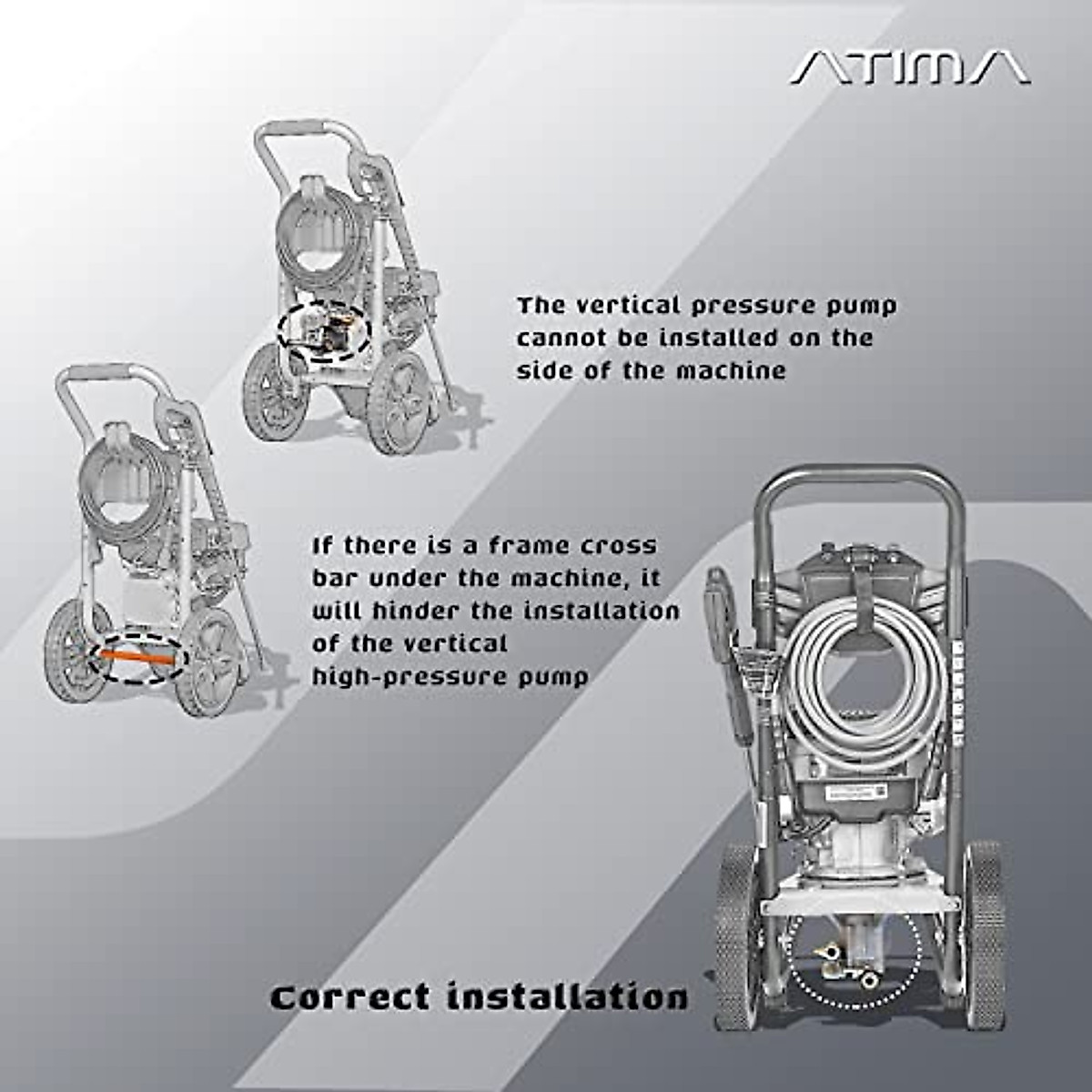 ATIMA

The vertical pressure pump cannot be installed on the side of the machine

If there is a frame cross bar under the machine, it will hinder the installation of the vertical high-pressure pump

Correct installation