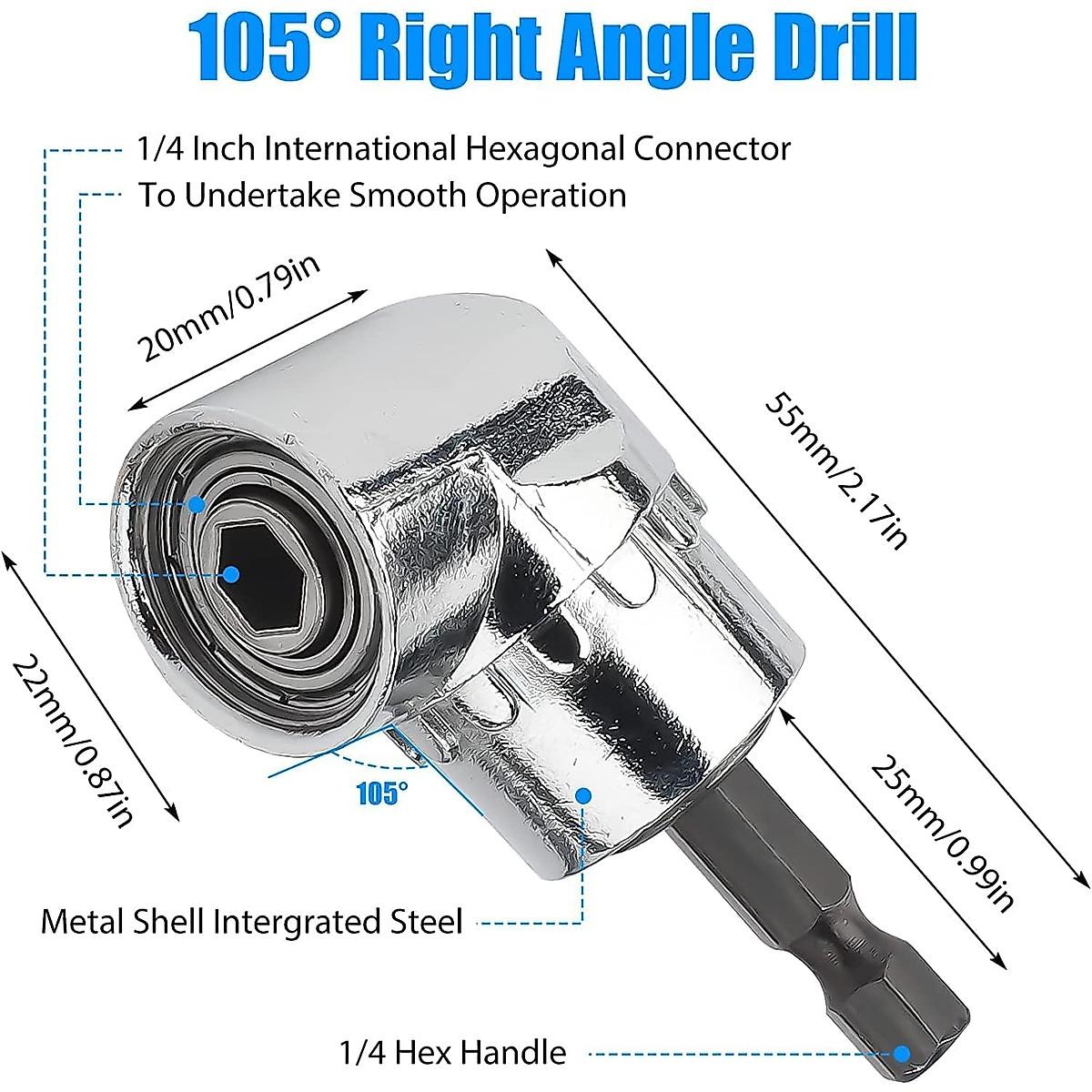 105° Right Angle Drill

1/4 Inch International Hexagonal Connector

To Undertake Smooth Operation

20mm/0.79in

55mm/2.17in

22mm/0.87in

105°

25mm/0.99in

Metal Shell Intergrated Steel

1/4 Hex Handle