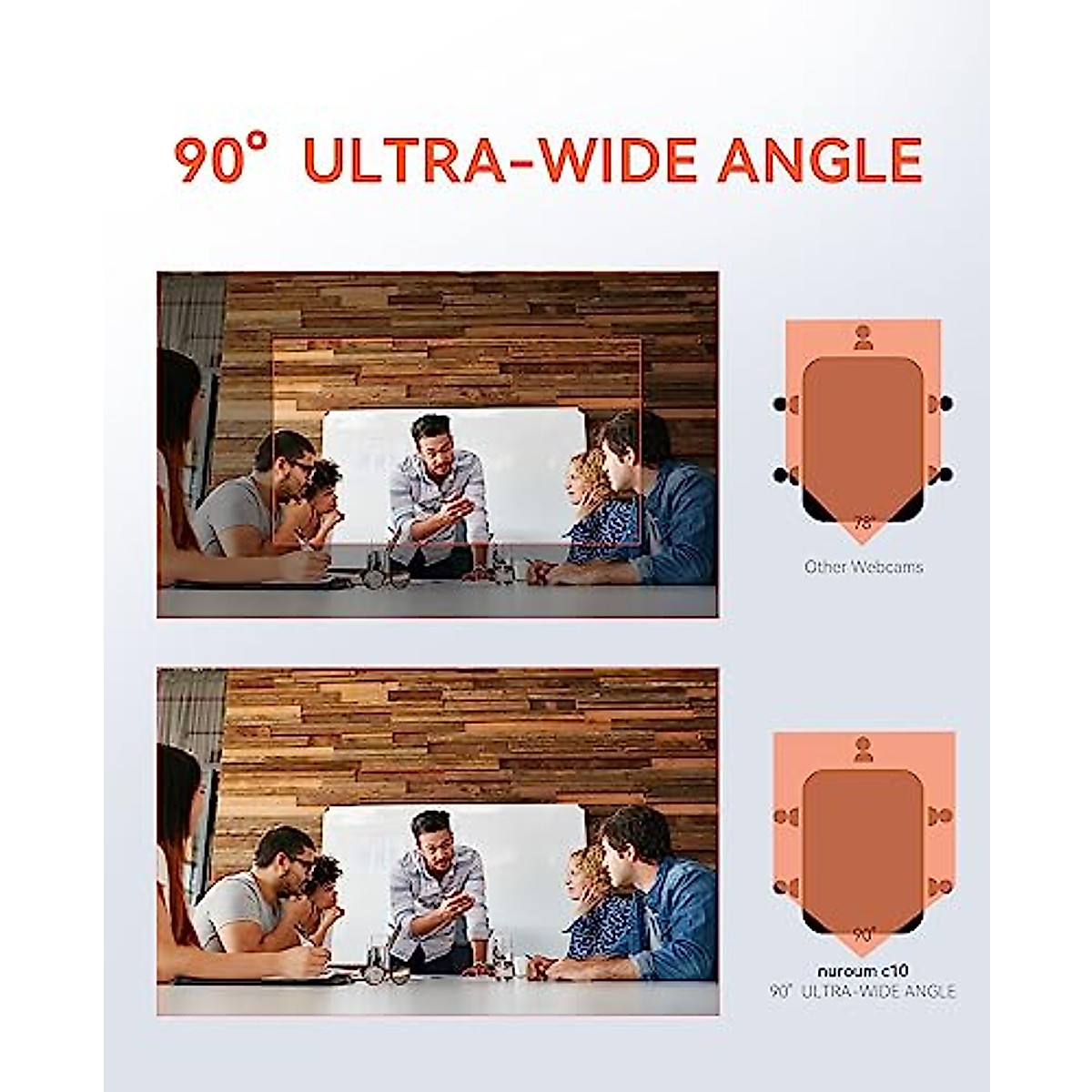 90° ULTRA-WIDE ANGLE

78°

Other Webcams

90°

nuroum c10
90° ULTRA-WIDE ANGLE