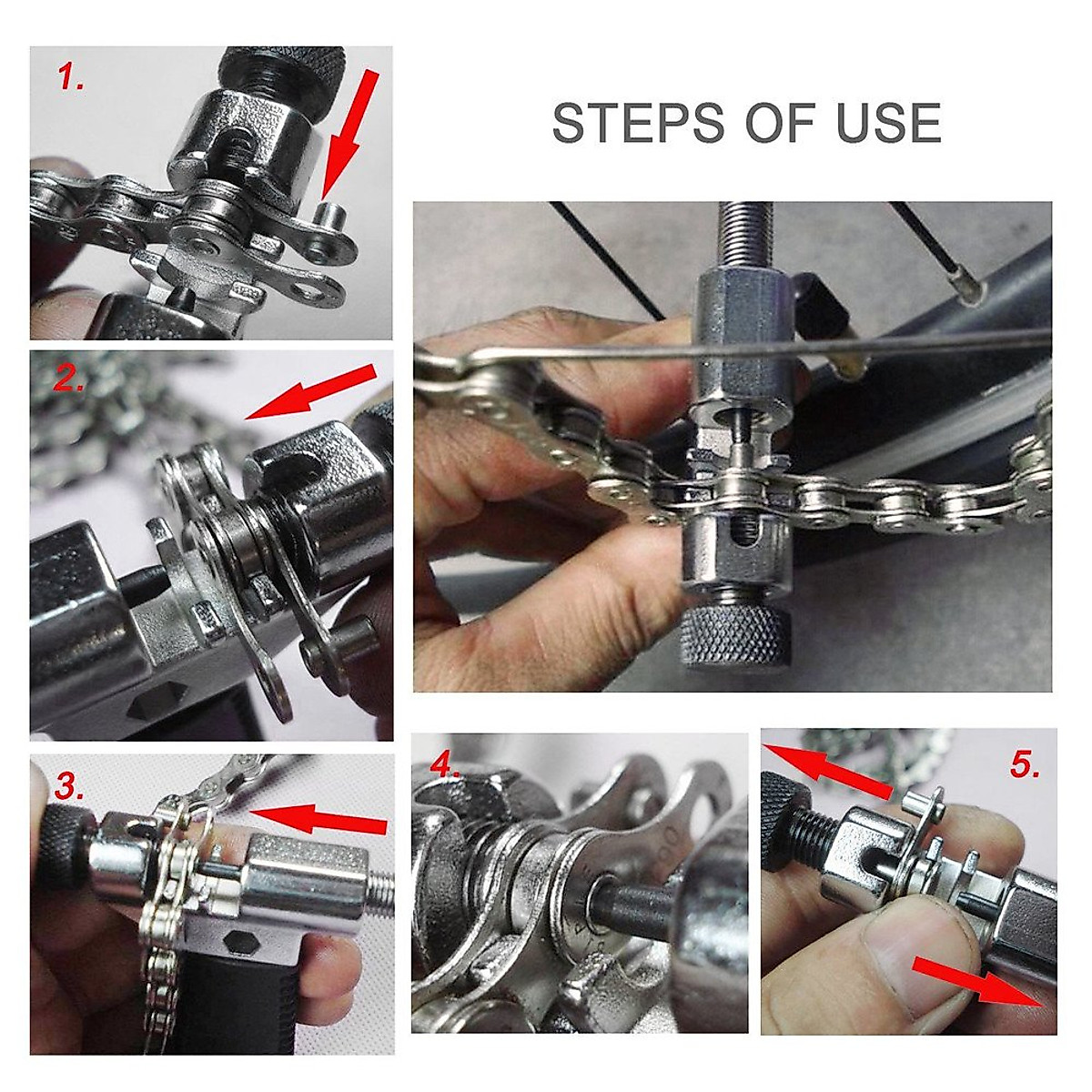 1.

STEPS OF USE

2.

3.

4.

5.