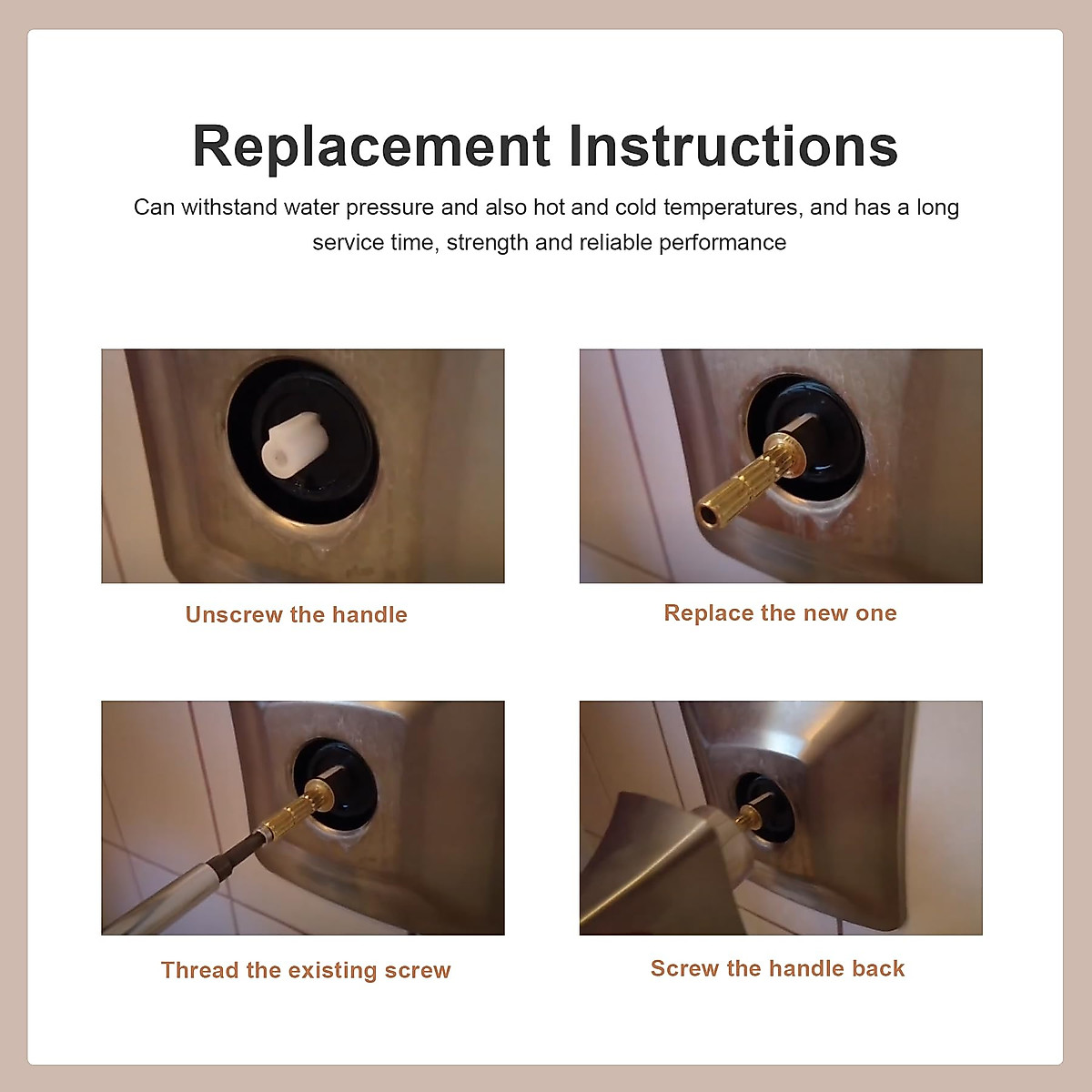 Replacement Instructions

Can withstand water pressure and also hot and cold temperatures, and has a long service time, strength and reliable performance

Unscrew the handle

Replace the new one

Thread the existing screw

Screw the handle back