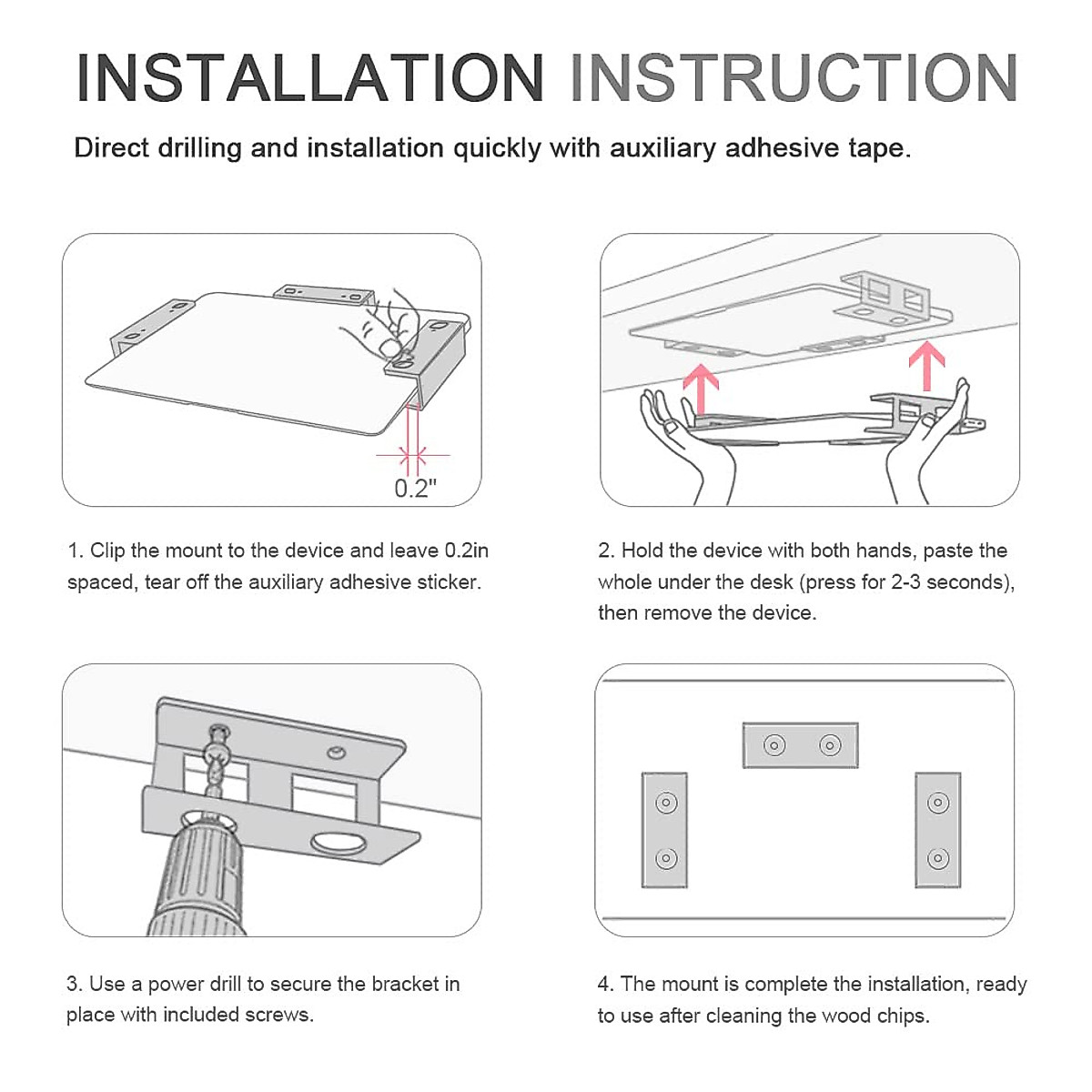 INSTALLATION INSTRUCTION

Direct drilling and installation quickly with auxiliary adhesive tape.

0.2"

1. Clip the mount to the device and leave 0.2in spaced, tear off the auxiliary adhesive sticker.

2. Hold the device with both hands, paste the whole under the desk (press for 2-3 seconds), then remove the device.

3. Use a power drill to secure the bracket in place with included screws.

4. The mount is complete the installation, ready to use after cleaning the wood chips.