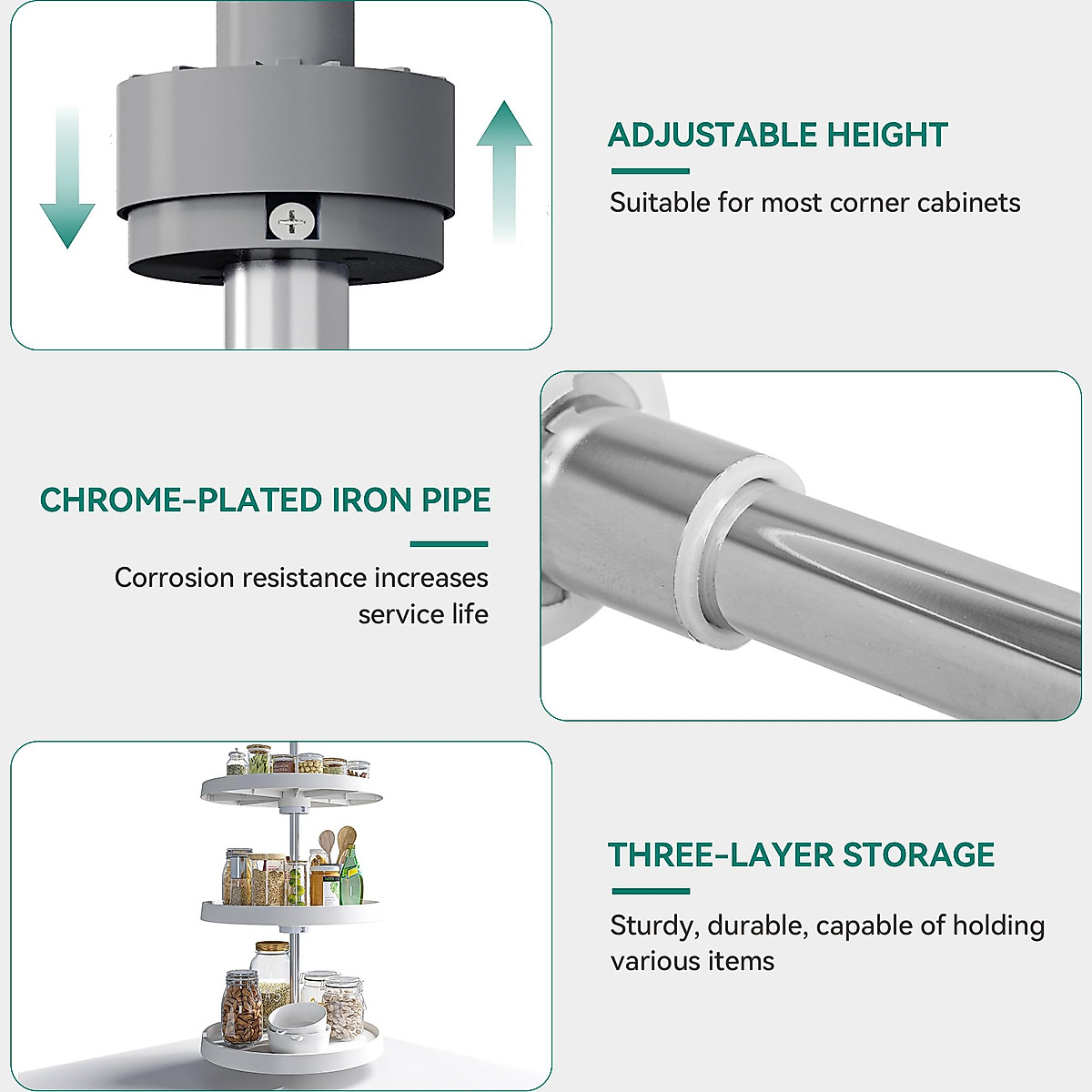 ADJUSTABLE HEIGHT

Suitable for most corner cabinets

CHROME-PLATED IRON PIPE

Corrosion resistance increases service life

THREE-LAYER STORAGE

Sturdy, durable, capable of holding various items