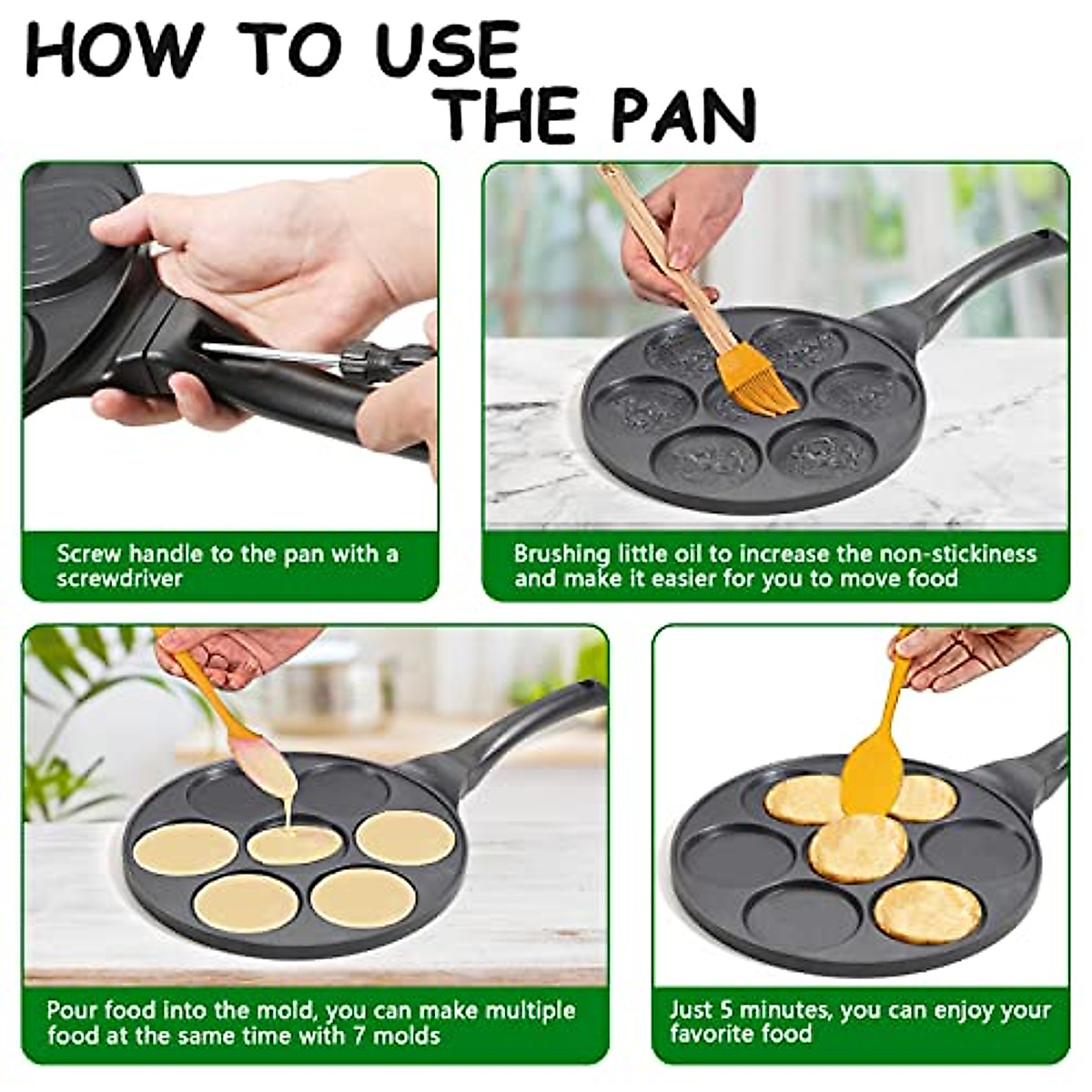 HOW TO USE THE PAN

Screw handle to the pan with a screwdriver

Brushing little oil to increase the non-stickiness and make it easier for you to move food

Pour food into the mold, you can make multiple food at the same time with 7 molds

Just 5 minutes, you can enjoy your favorite food