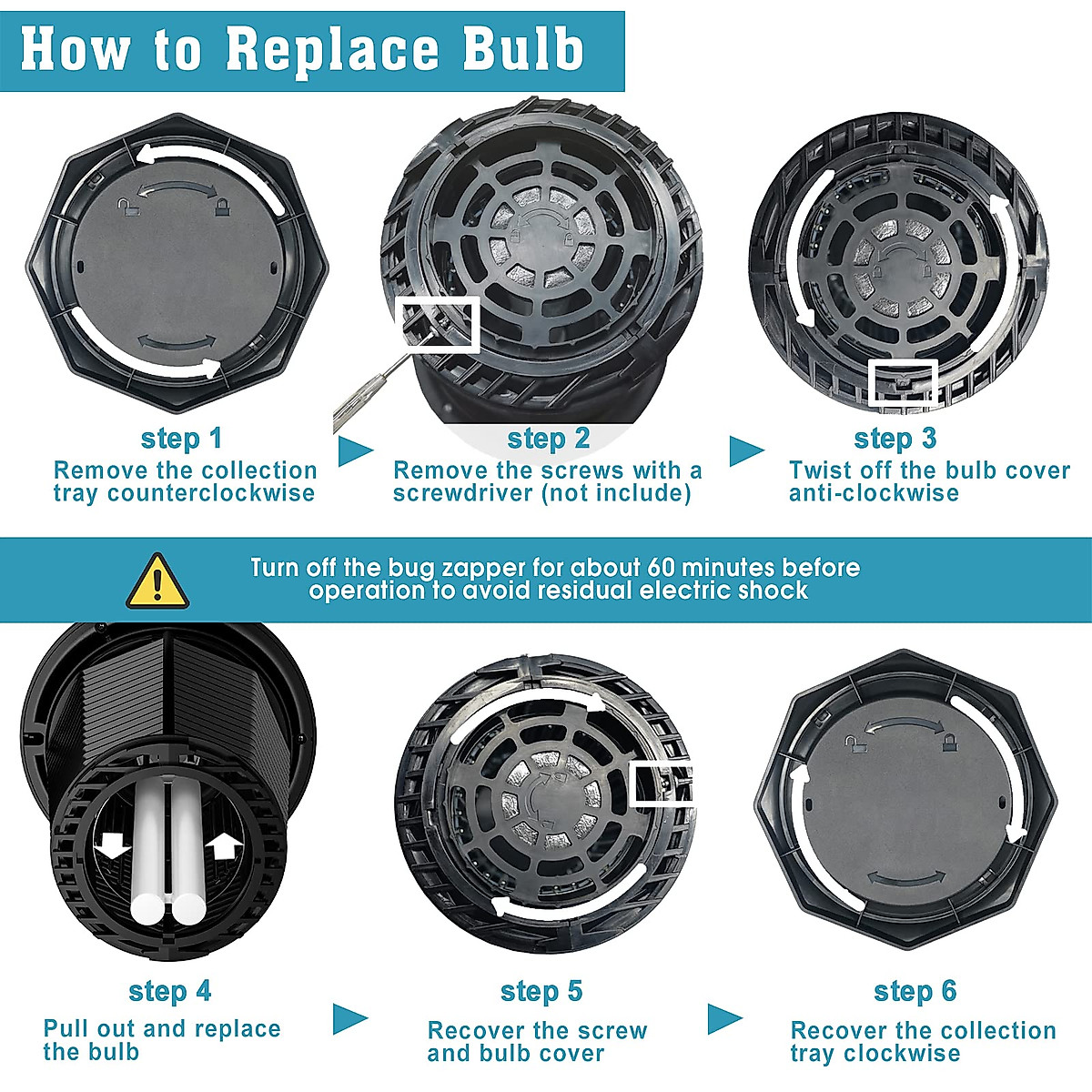 How to Replace Bulb

step 1
Remove the collection tray counterclockwise

step 2
Remove the screws with a screwdriver (not include)

step 3
Twist off the bulb cover anti-clockwise

Turn off the bug zapper for about 60 minutes before operation to avoid residual electric shock

step 4
Pull out and replace the bulb

step 5
Recover the screw and bulb cover

step 6
Recover the collection tray clockwise