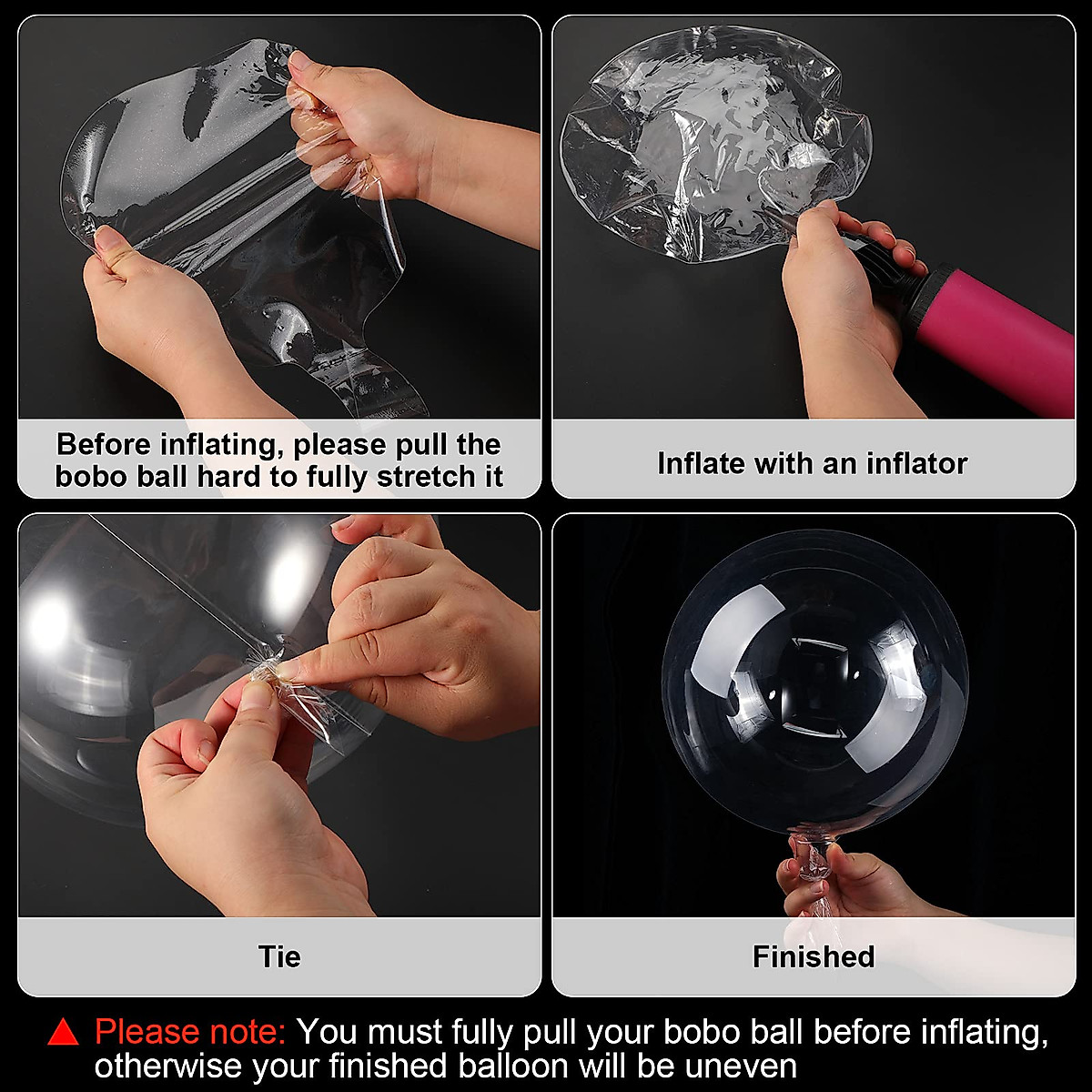 Before inflating, please pull the bobo ball hard to fully stretch it

Inflate with an inflator

Tie

Finished

Please note: You must fully pull your bobo ball before inflating, otherwise your finished balloon will be uneven