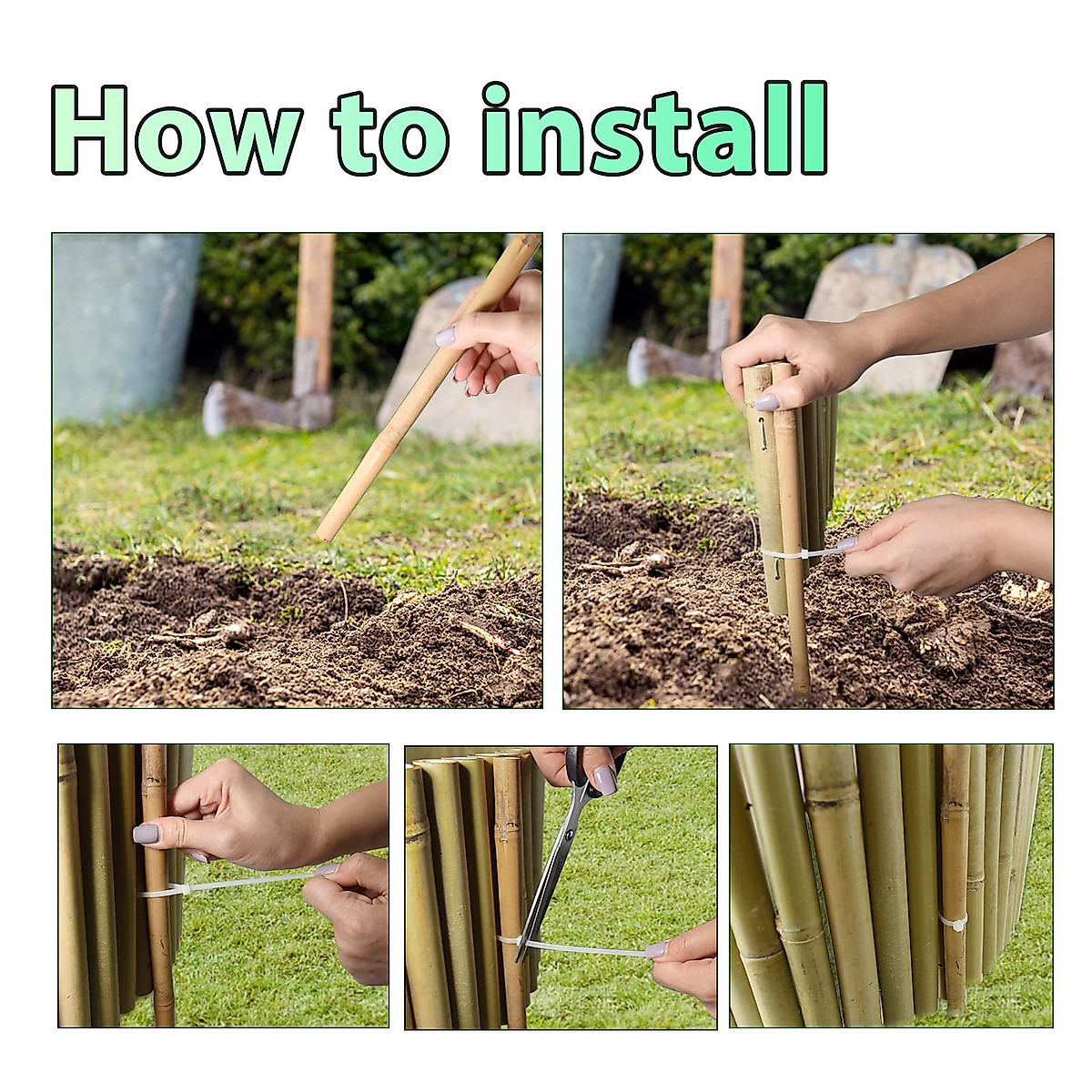 How to install