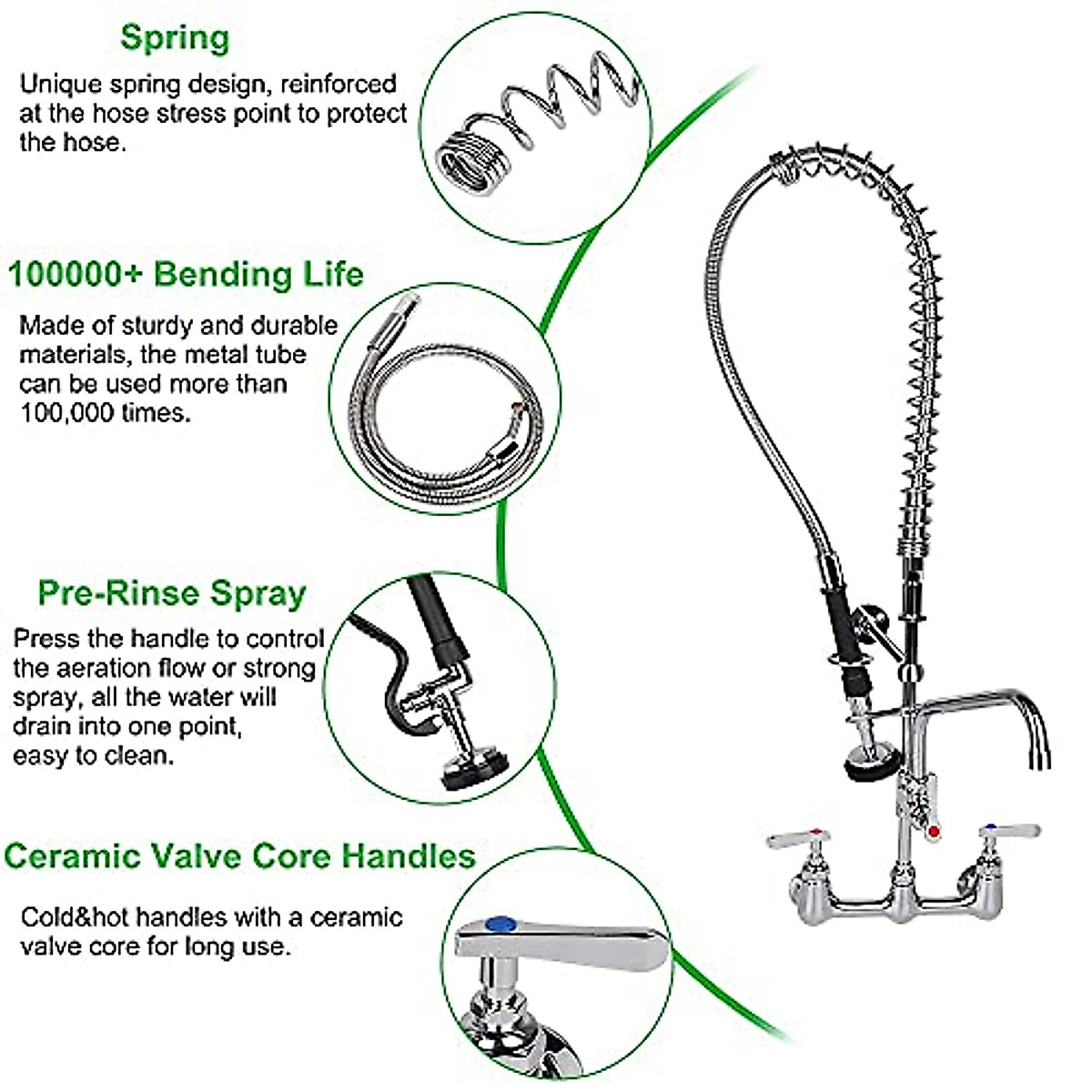 Spring

Unique spring design, reinforced at the hose stress point to protect the hose.

100000+ Bending Life

Made of sturdy and durable materials, the metal tube can be used more than 100,000 times.

Pre-Rinse Spray

Press the handle to control the aeration flow or strong spray, all the water will drain into one point, easy to clean.

Ceramic Valve Core Handles

Cold&hot handles with a ceramic valve core for long use.