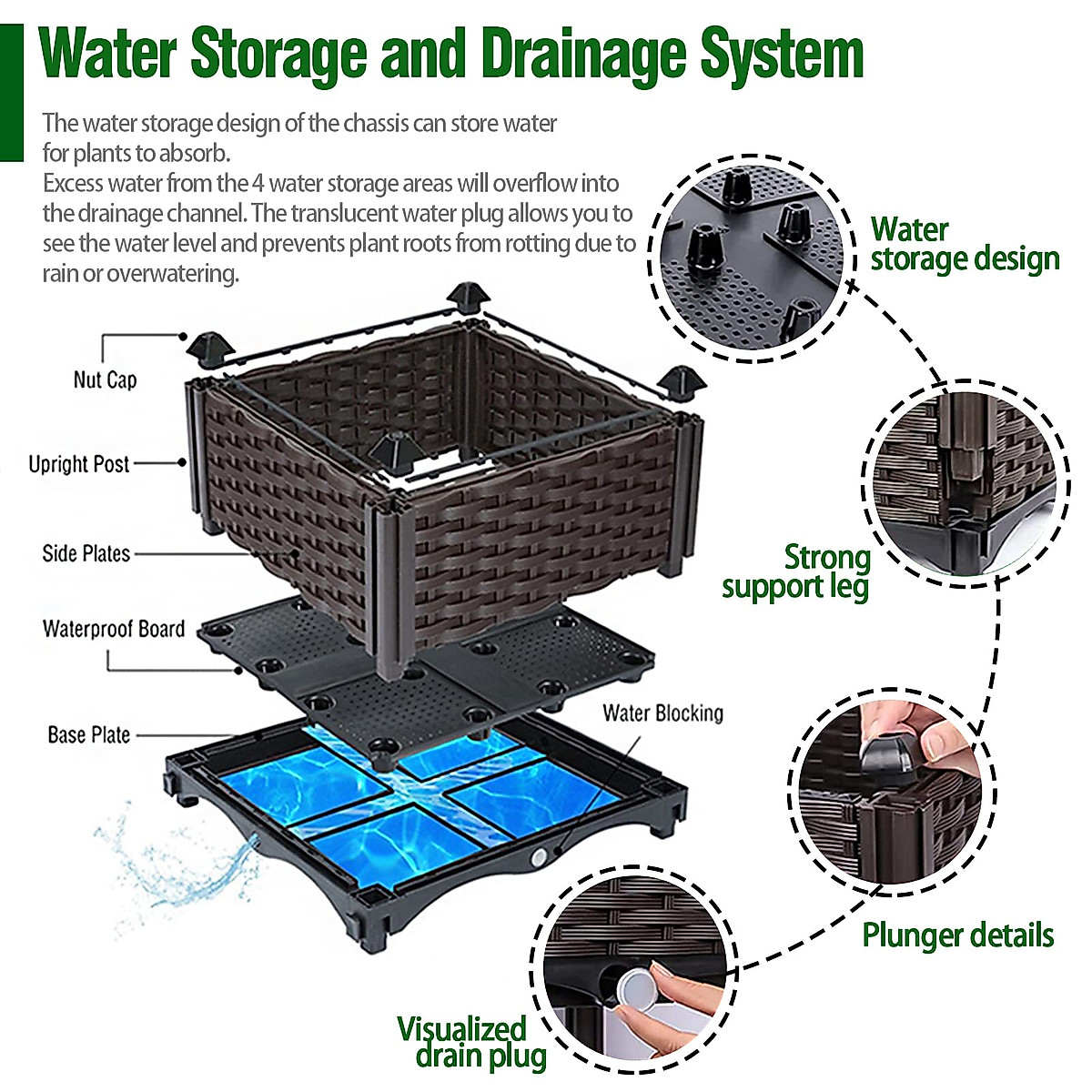 Water Storage and Drainage System

The water storage design of the chassis can store water for plants to absorb.
Excess water from the 4 water storage areas will overflow into the drainage channel. The translucent water plug allows you to see the water level and prevents plant roots from rotting due to rain or overwatering.

Nut Cap
Upright Post
Side Plates
Waterproof Board
Base Plate
Water Blocking

Water storage design
Strong support leg
Plunger details
Visualized drain plug