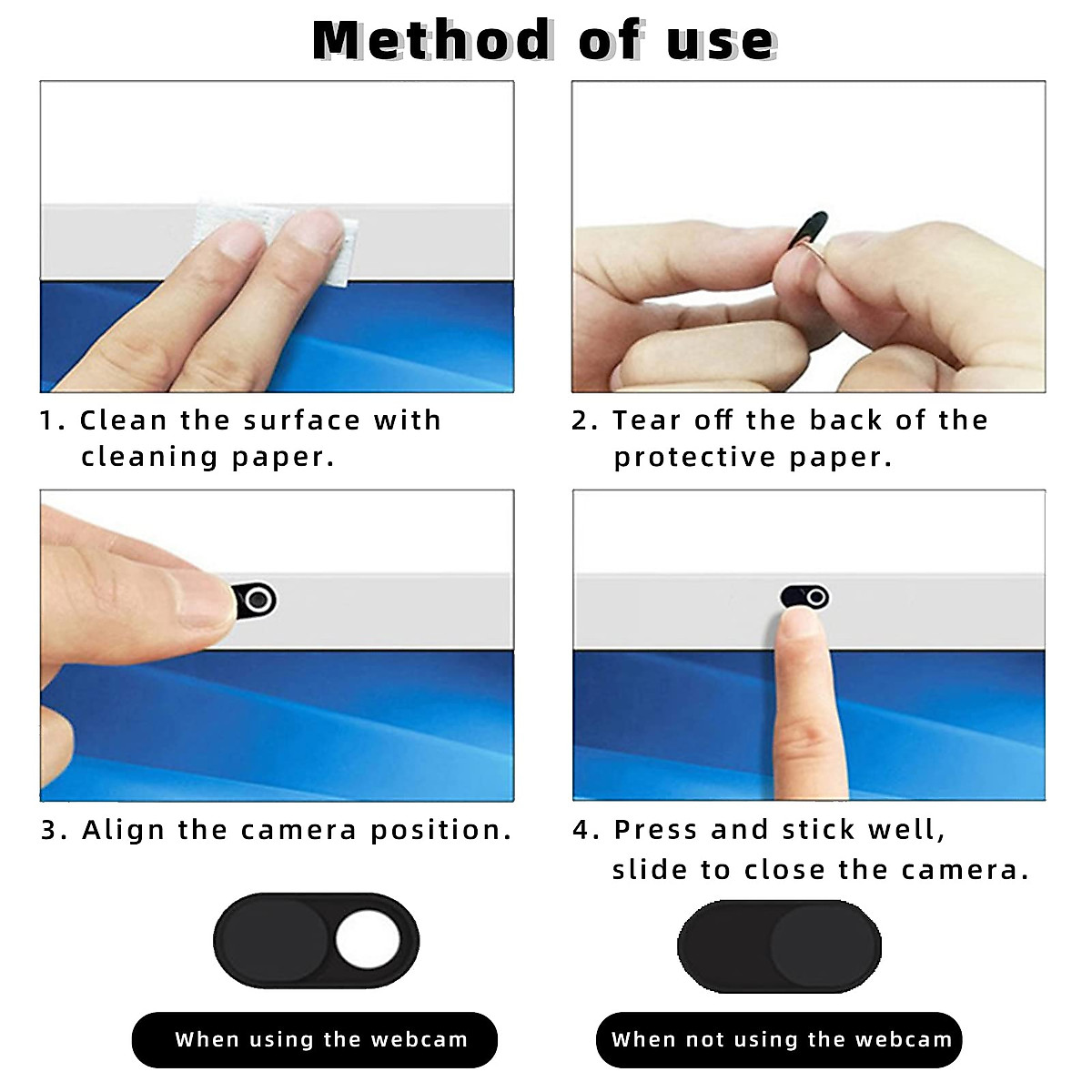 Method of use

1. Clean the surface with cleaning paper.

2. Tear off the back of the protective paper.

3. Align the camera position.

4. Press and stick well, slide to close the camera.

When using the webcam

When not using the webcam