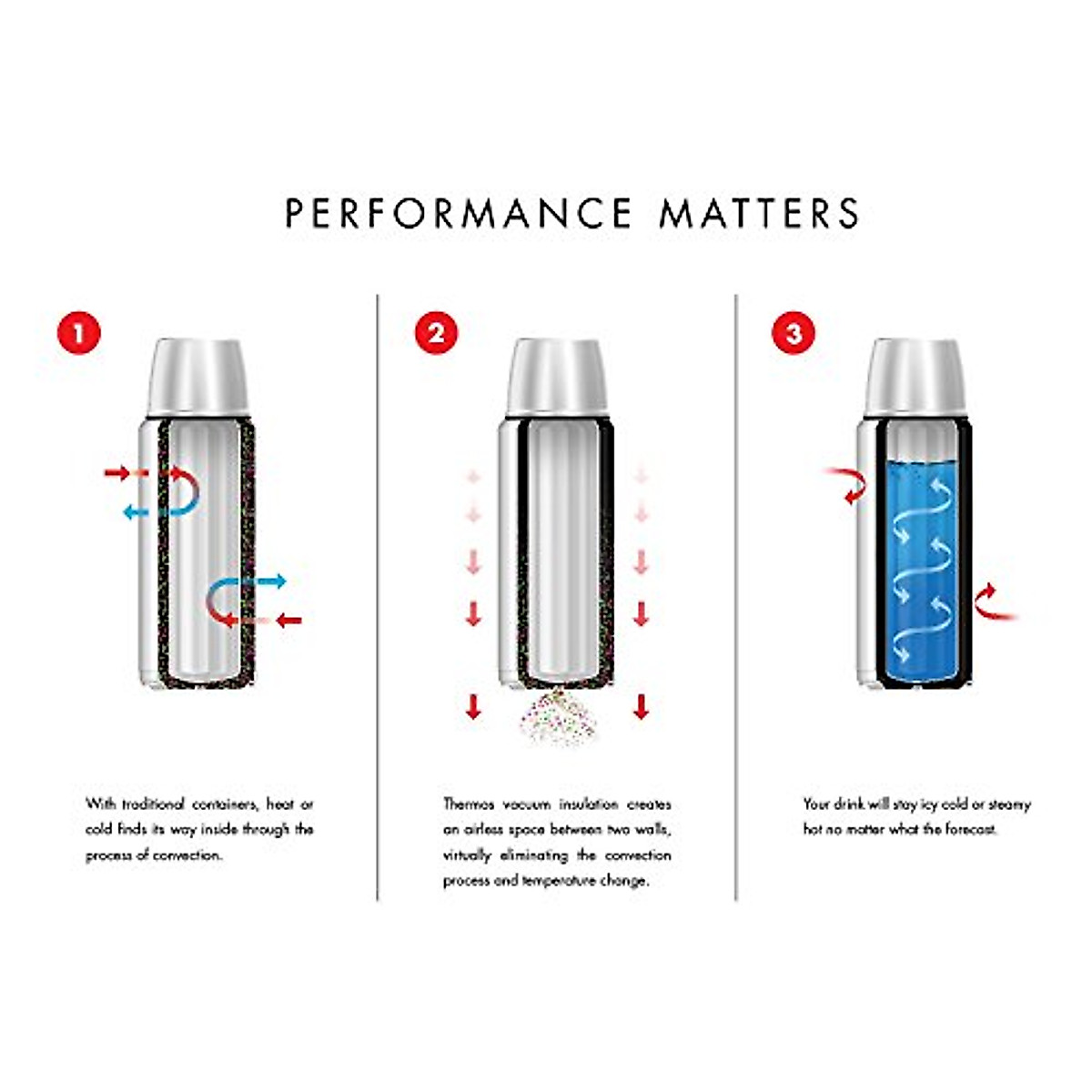 PERFORMANCE MATTERS

1

With traditional containers, heat or cold finds its way inside through the process of convection.

2

Thermos vacuum insulation creates an airless space between two walls, virtually eliminating the convection process and temperature change.

3

Your drink will stay icy cold or steamy hot no matter what the forecast.