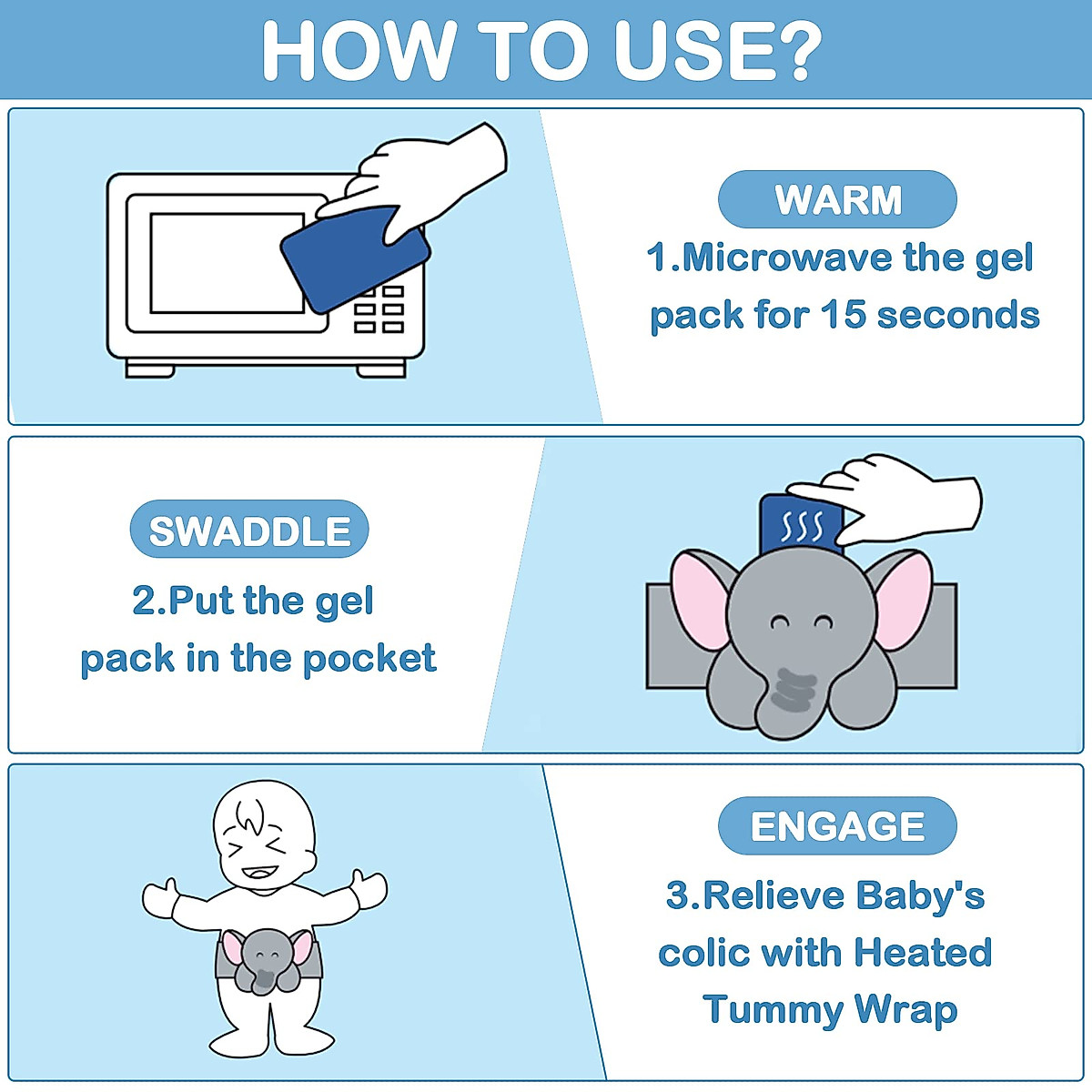 HOW TO USE?

WARM

1.Microwave the gel pack for 15 seconds

SWADDLE

2.Put the gel pack in the pocket

ENGAGE

3.Relieve Baby's colic with Heated Tummy Wrap