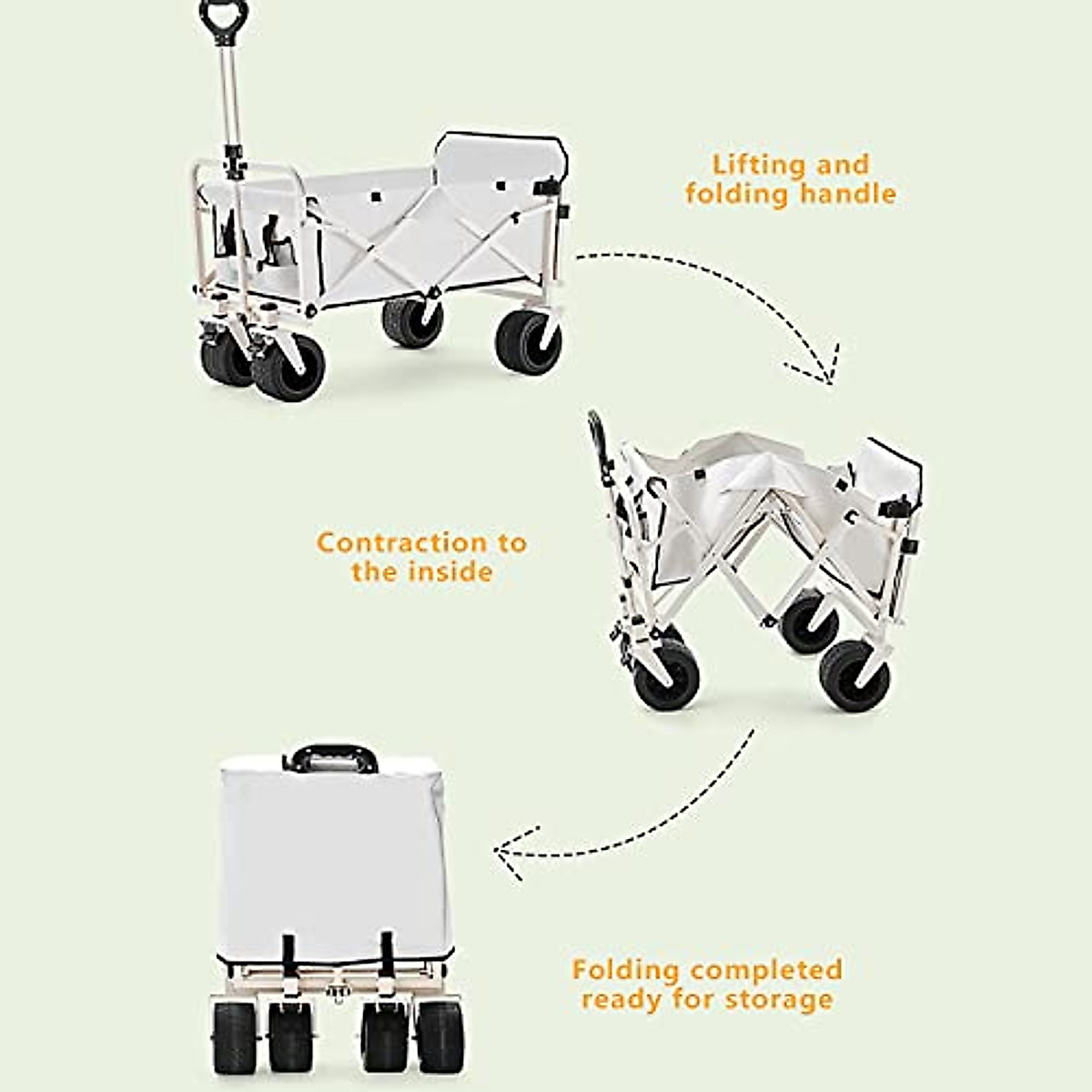 Lifting and folding handle

Contraction to the inside

Folding completed ready for storage