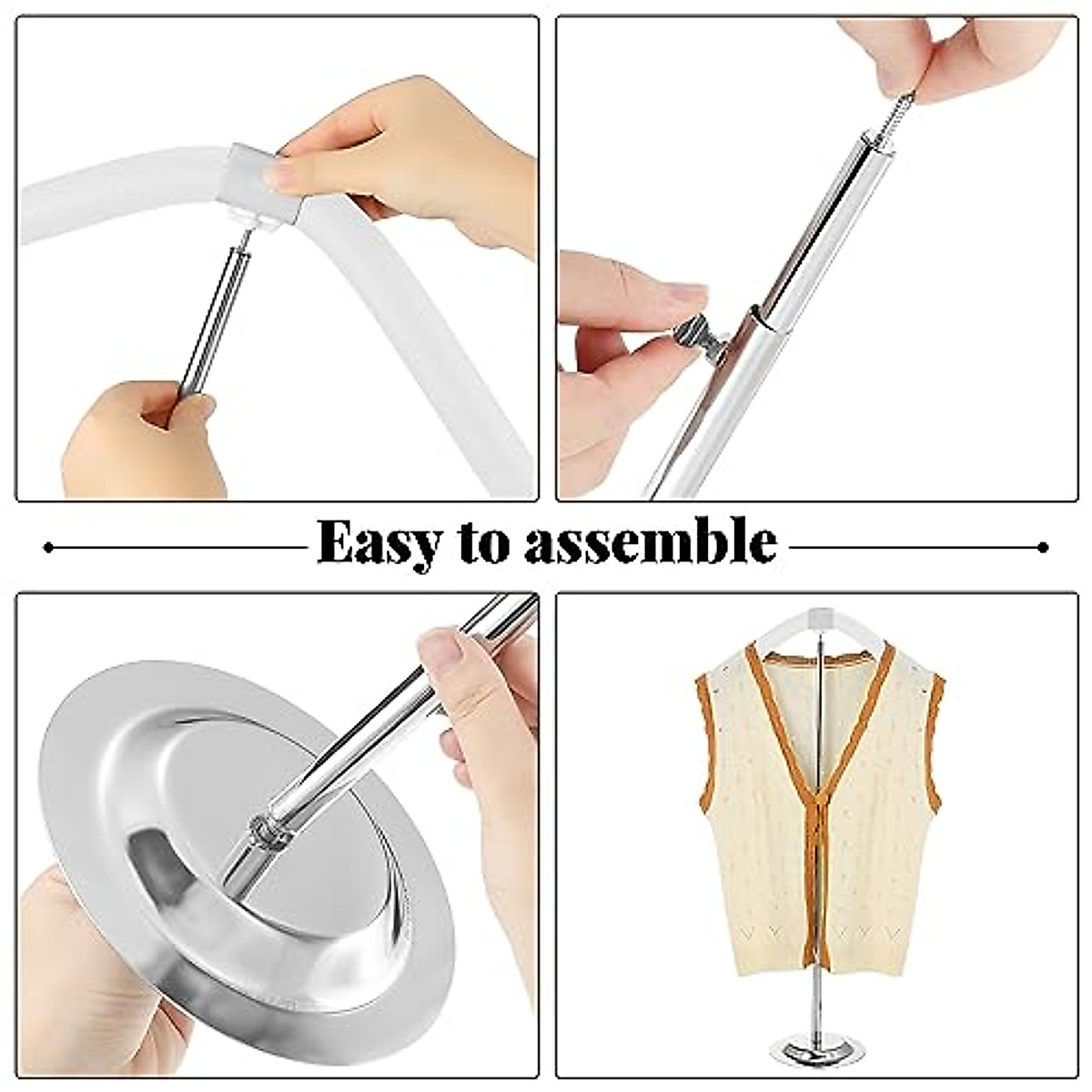 Easy to assemble