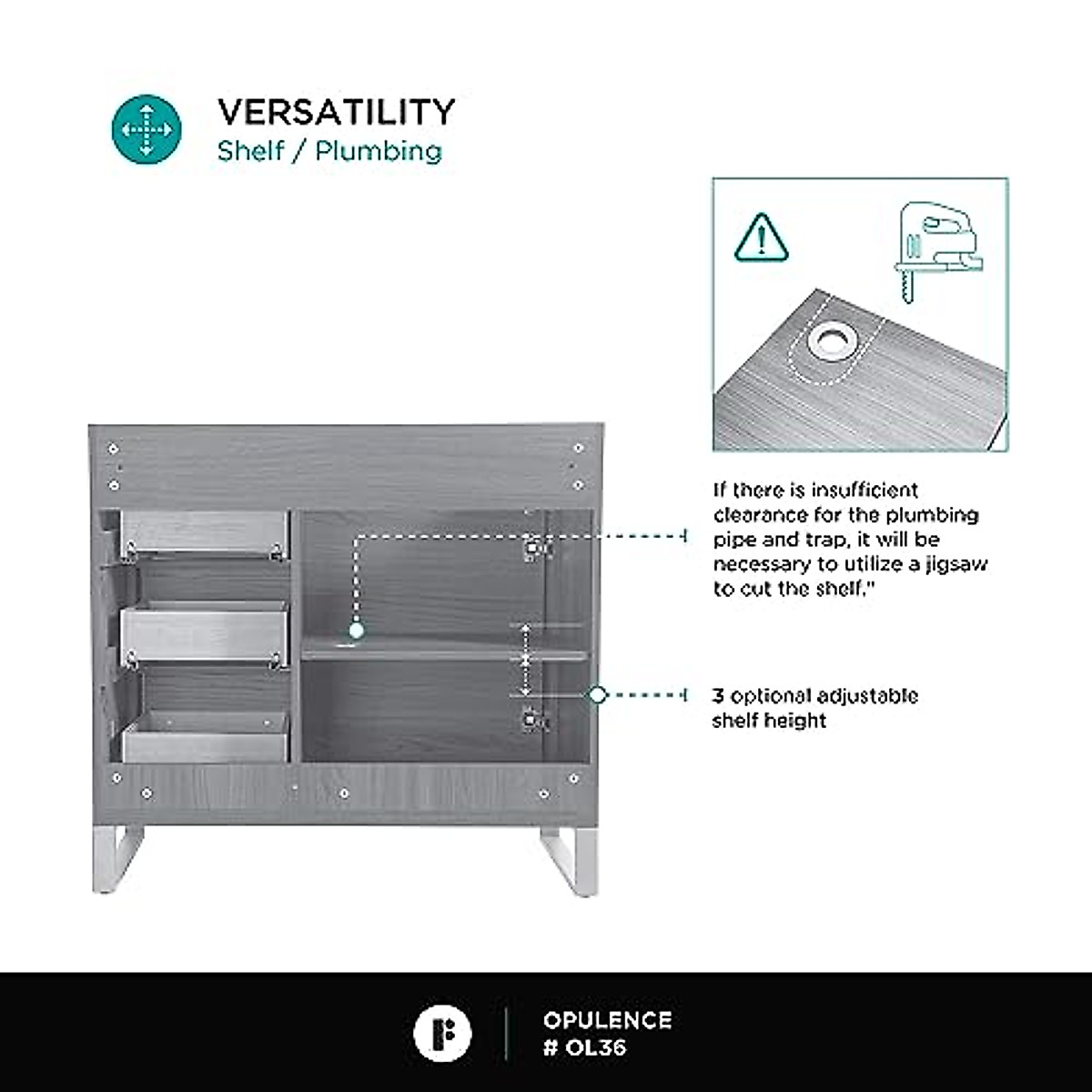 VERSATILITY
Shelf / Plumbing

If there is insufficient clearance for the plumbing pipe and trap, it will be necessary to utilize a jigsaw to cut the shelf."

3 optional adjustable shelf height

OPULENCE
# OL36