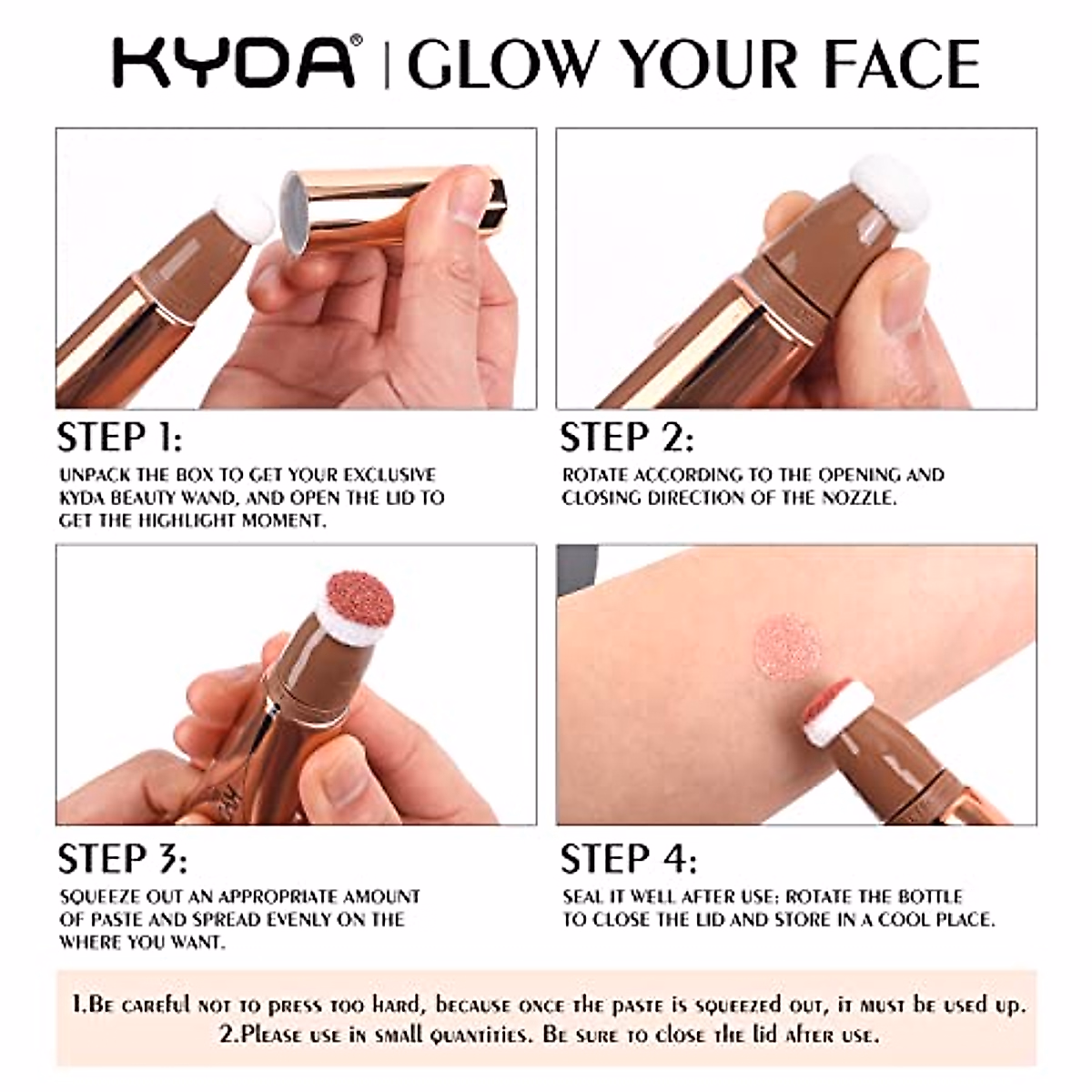 KYDA® | GLOW YOUR FACE

STEP 1:

UNPACK THE BOX TO GET YOUR EXCLUSIVE KYDA BEAUTY WAND, AND OPEN THE LID TO GET THE HIGHLIGHT MOMENT.

STEP 2:

ROTATE ACCORDING TO THE OPENING AND CLOSING DIRECTION OF THE NOZZLE.

STEP 3:

SQUEEZE OUT AN APPROPRIATE AMOUNT OF PASTE AND SPREAD EVENLY ON THE WHERE YOU WANT.

STEP 4:

SEAL IT WELL AFTER USE: ROTATE THE BOTTLE TO CLOSE THE LID AND STORE IN A COOL PLACE.

1.Be careful not to press too hard, because once the paste is squeezed out, it must be used up.
2.Please use in small quantities. Be sure to close the lid after use.