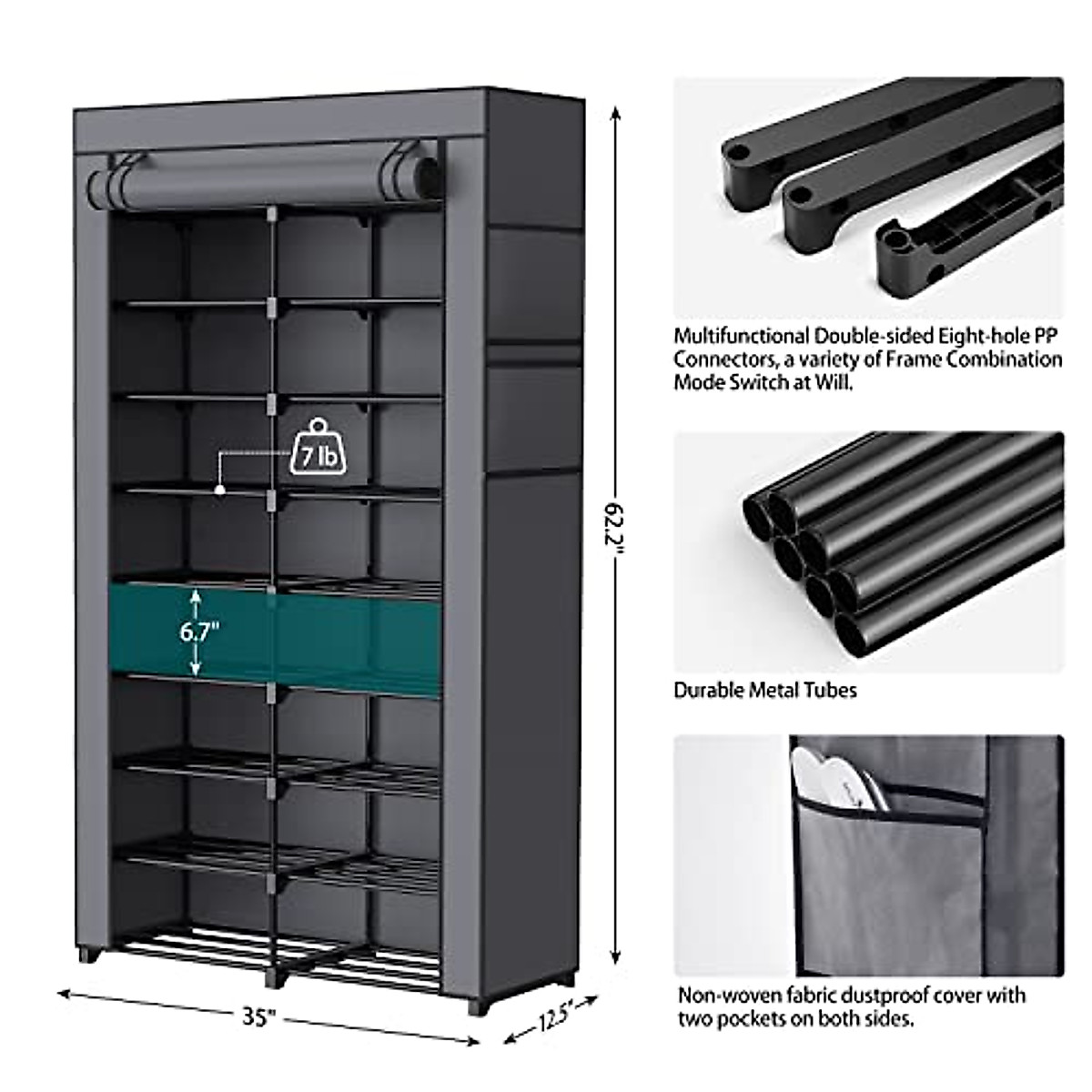 7 lb

6.7"

62.2"

35"

12.5"

Multifunctional Double-sided Eight-hole PP Connectors, a variety of Frame Combination Mode Switch at Will.

Durable Metal Tubes

Non-woven fabric dustproof cover with two pockets on both sides.