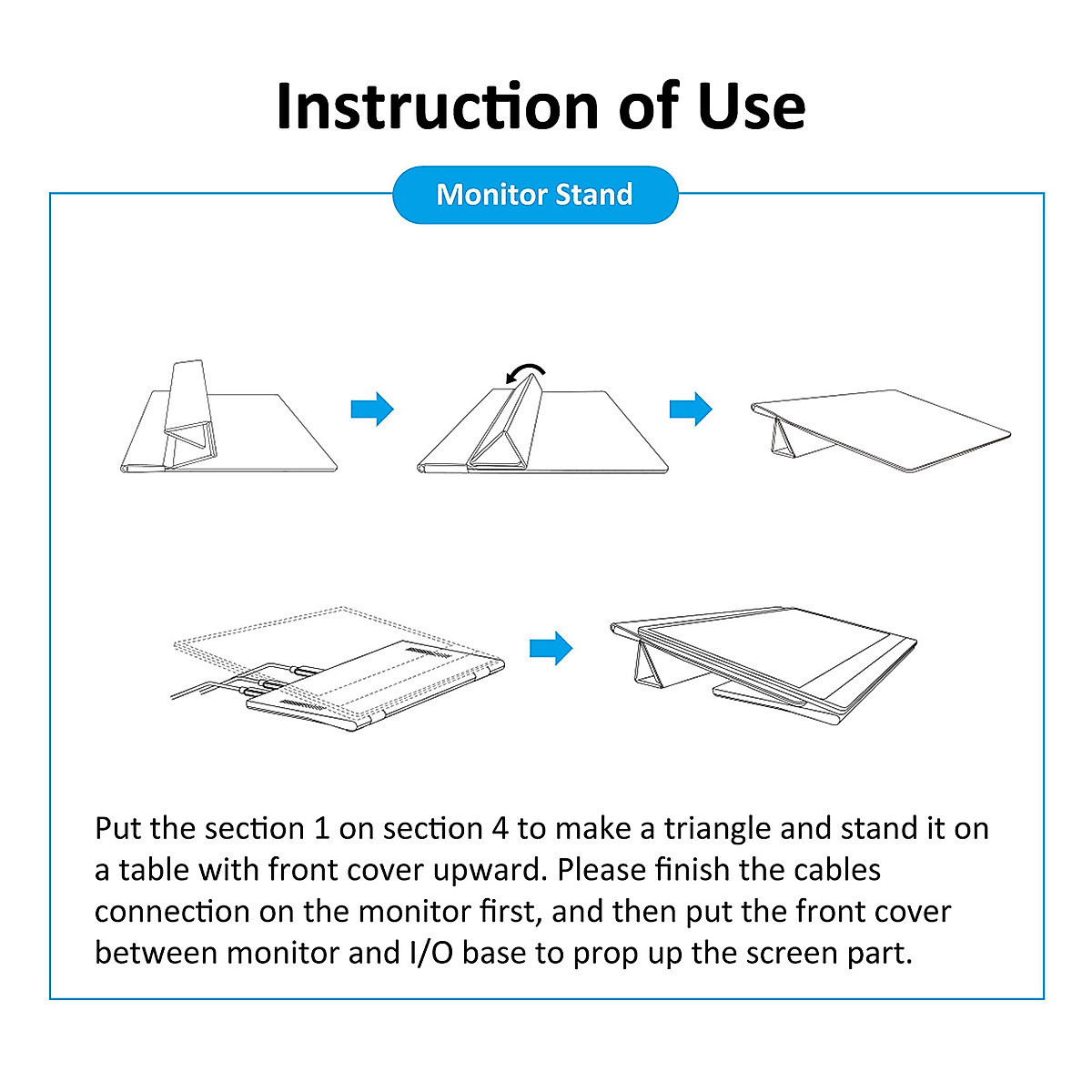 Instruction of Use

Monitor Stand

Put the section 1 on section 4 to make a triangle and stand it on a table with front cover upward. Please finish the cables connection on the monitor first, and then put the front cover between monitor and I/O base to prop up the screen part.