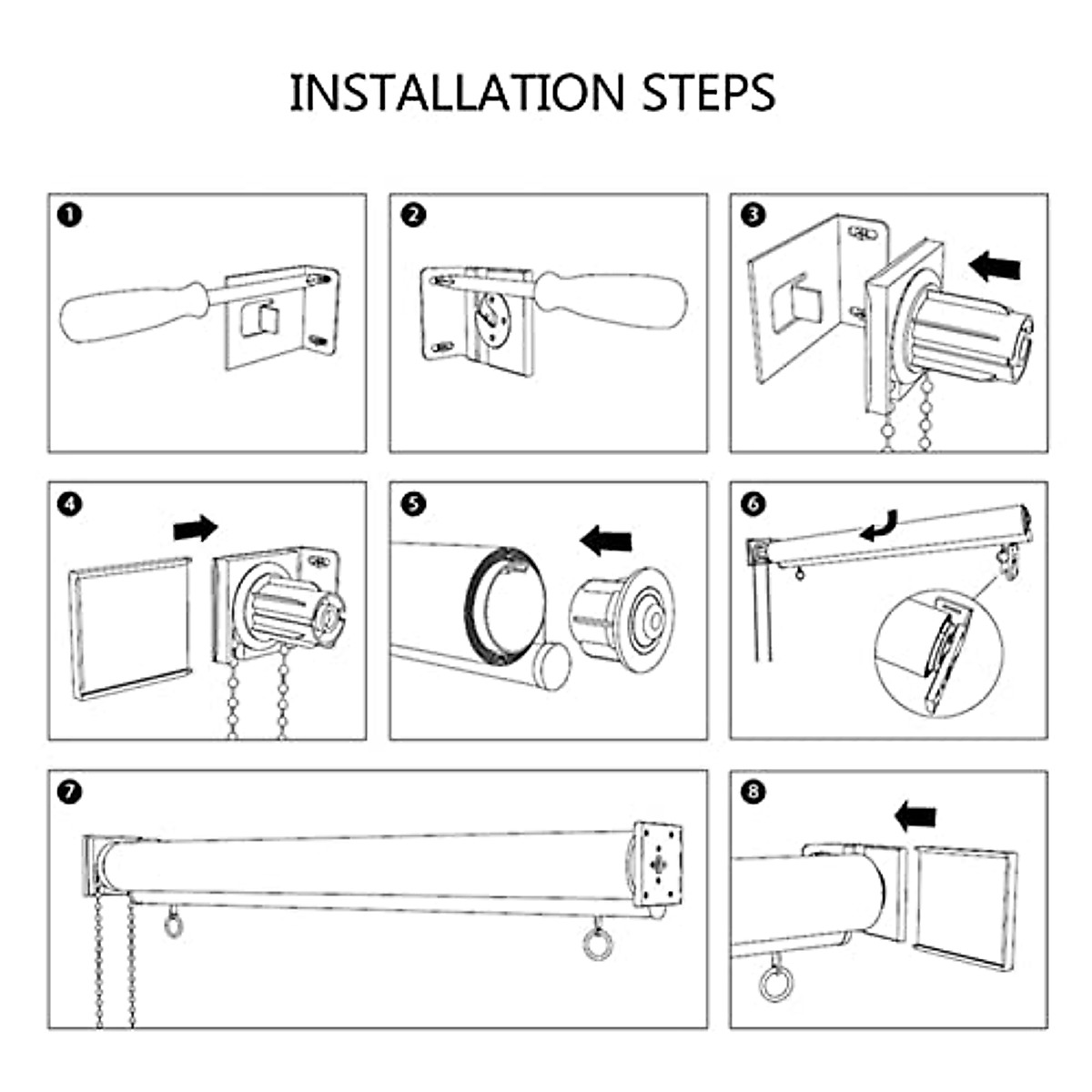 INSTALLATION STEPS

1

2

3

4

5

6

7

8