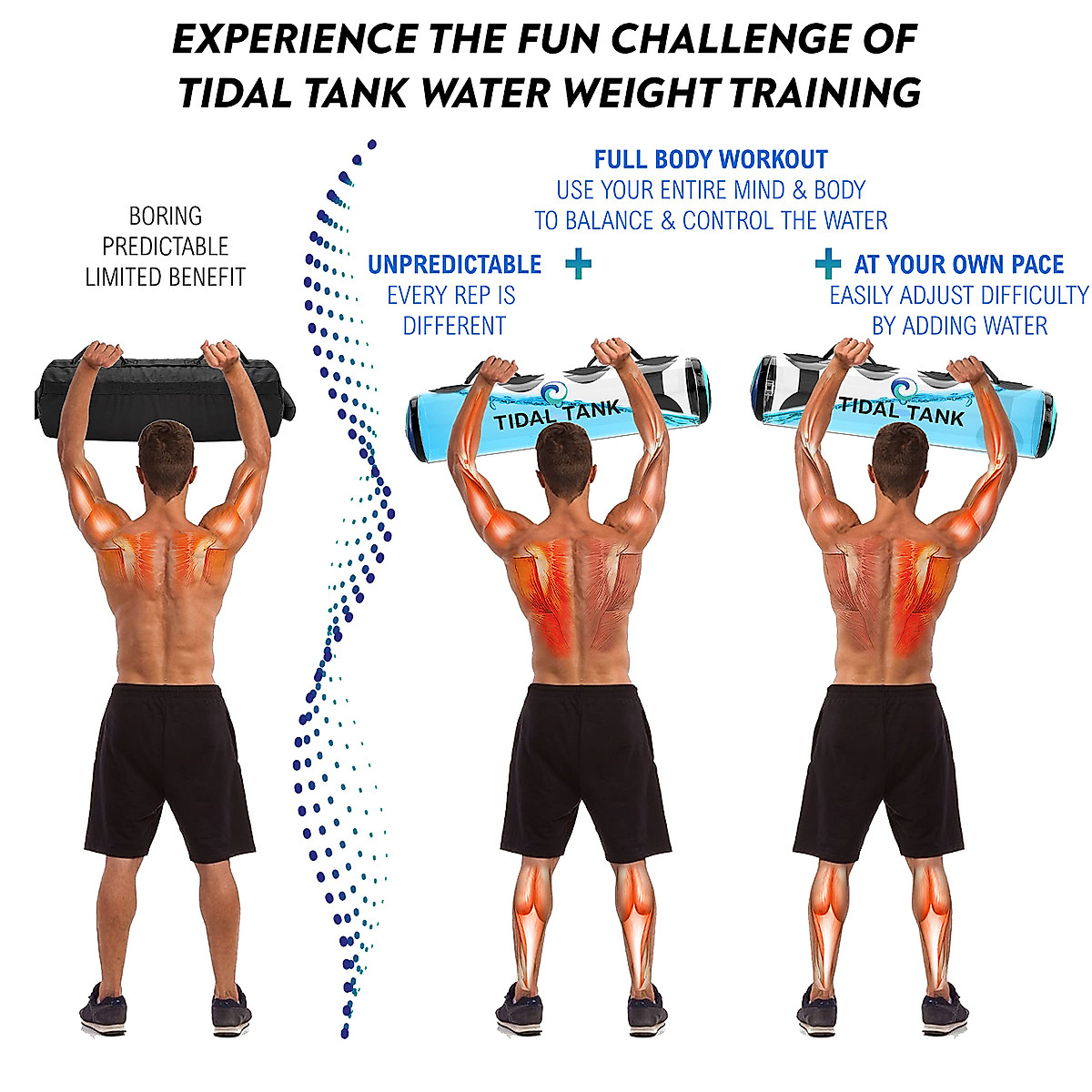 EXPERIENCE THE FUN CHALLENGE OF TIDAL TANK WATER WEIGHT TRAINING

BORING
PREDICTABLE
LIMITED BENEFIT

FULL BODY WORKOUT
USE YOUR ENTIRE MIND & BODY
TO BALANCE & CONTROL THE WATER

UNPREDICTABLE +
EVERY REP IS
DIFFERENT

+ AT YOUR OWN PACE
EASILY ADJUST DIFFICULTY
BY ADDING WATER

TIDAL TANK

TIDAL TANK