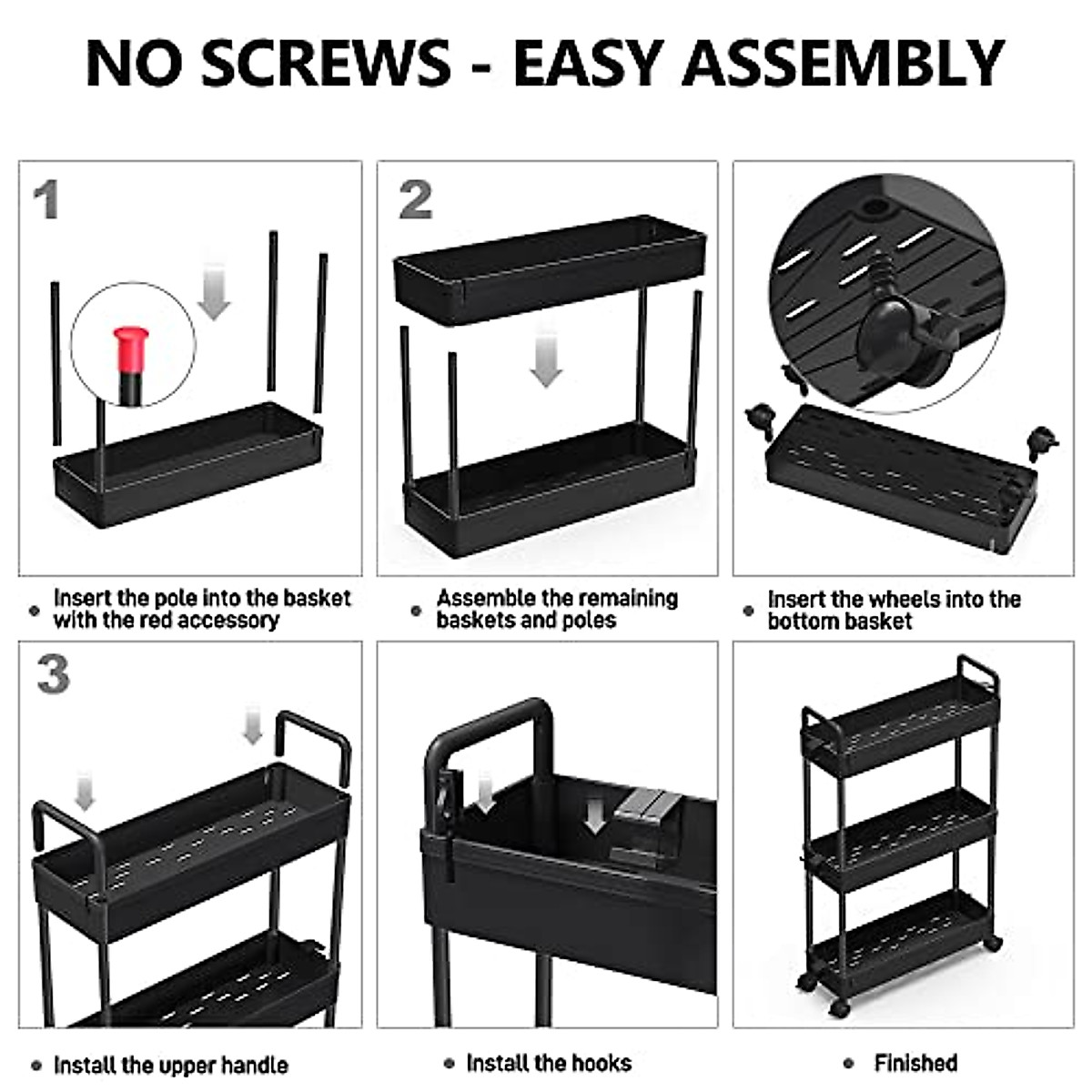 NO SCREWS - EASY ASSEMBLY

1

• Insert the pole into the basket with the red accessory

2

• Assemble the remaining baskets and poles

• Insert the wheels into the bottom basket

3

• Install the upper handle

• Install the hooks

• Finished