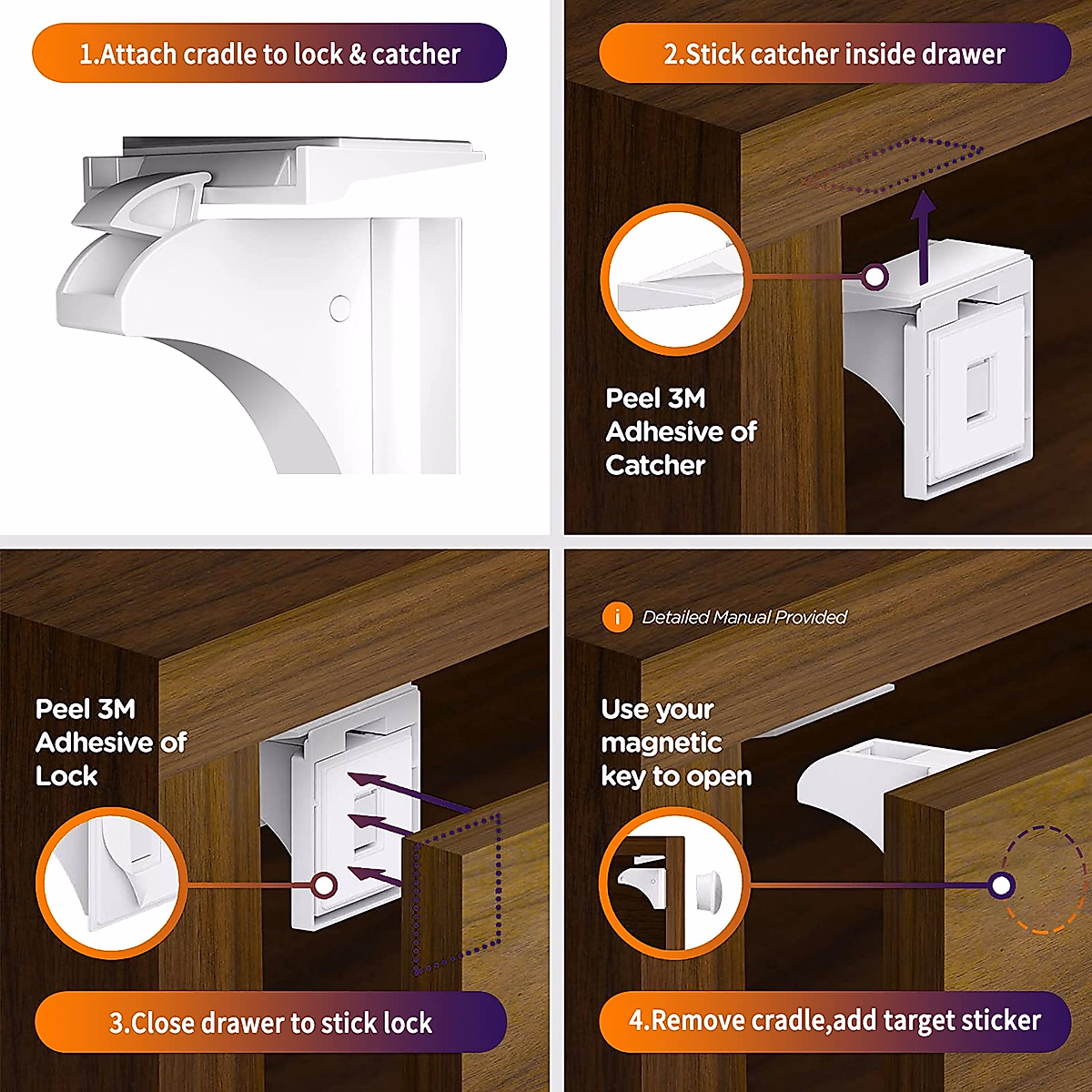 1.Attach cradle to lock & catcher

2.Stick catcher inside drawer

Peel 3M Adhesive of Catcher

Peel 3M Adhesive of Lock

3.Close drawer to stick lock

i Detailed Manual Provided

Use your magnetic key to open

4.Remove cradle,add target sticker