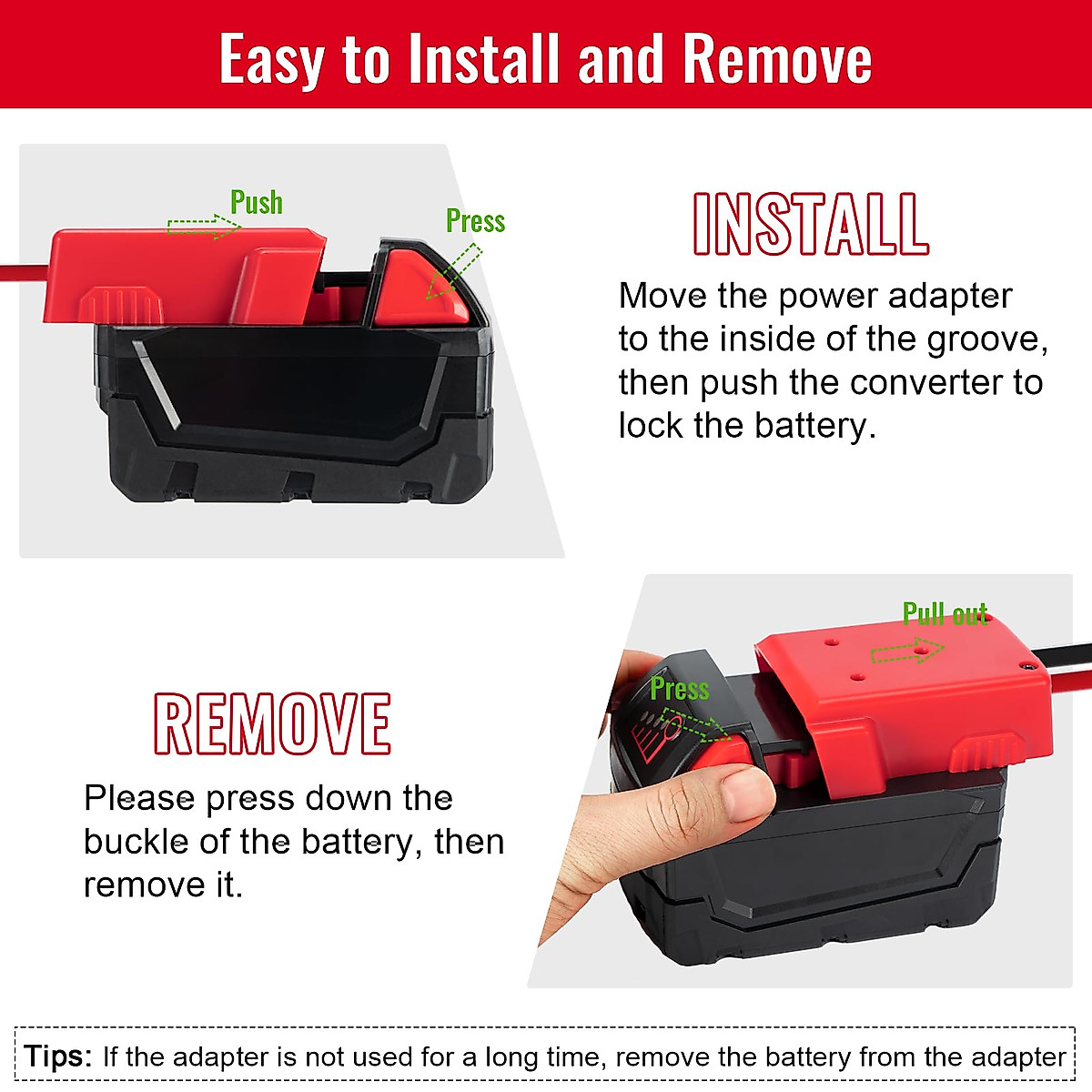 Easy to Install and Remove

Push

Press

INSTALL

Move the power adapter to the inside of the groove, then push the converter to lock the battery.

Pull out

Press

REMOVE

Please press down the buckle of the battery, then remove it.

Tips: If the adapter is not used for a long time, remove the battery from the adapter