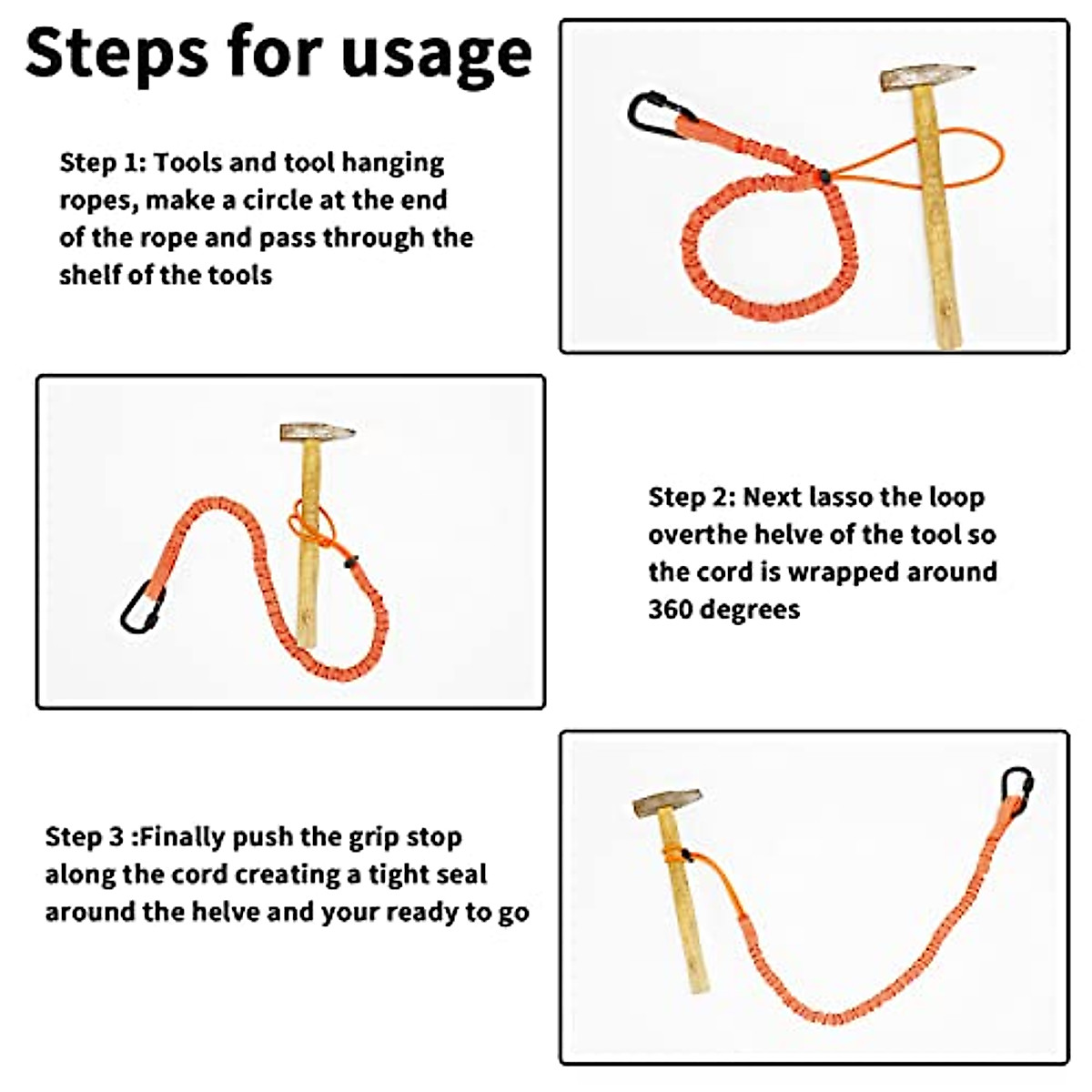 Steps for usage

Step 1: Tools and tool hanging ropes, make a circle at the end of the rope and pass through the shelf of the tools

Step 2: Next lasso the loop overthe helve of the tool so the cord is wrapped around 360 degrees

Step 3 :Finally push the grip stop along the cord creating a tight seal around the helve and your ready to go