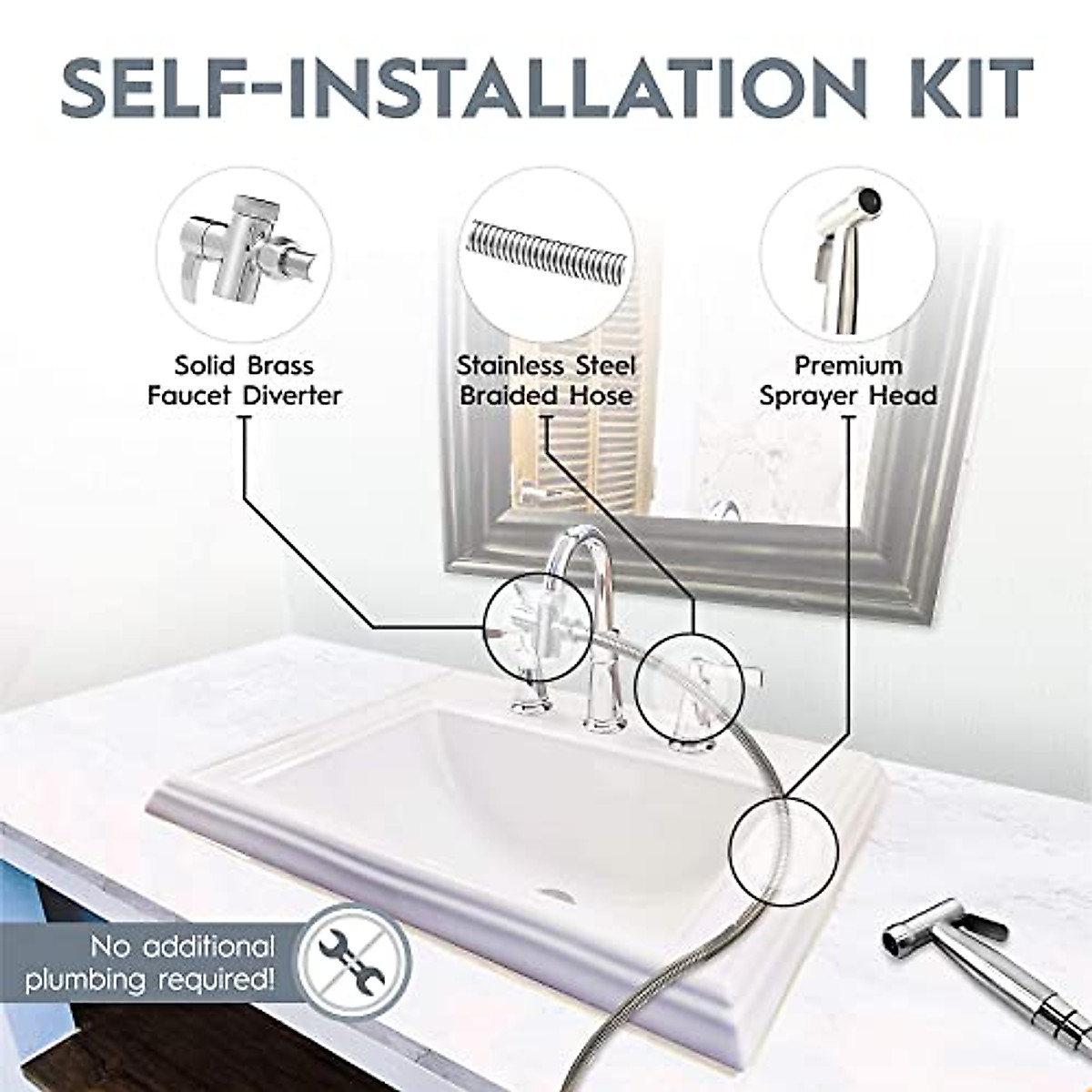 SELF-INSTALLATION KIT

Solid Brass Faucet Diverter

Stainless Steel Braided Hose

Premium Sprayer Head

No additional plumbing required!