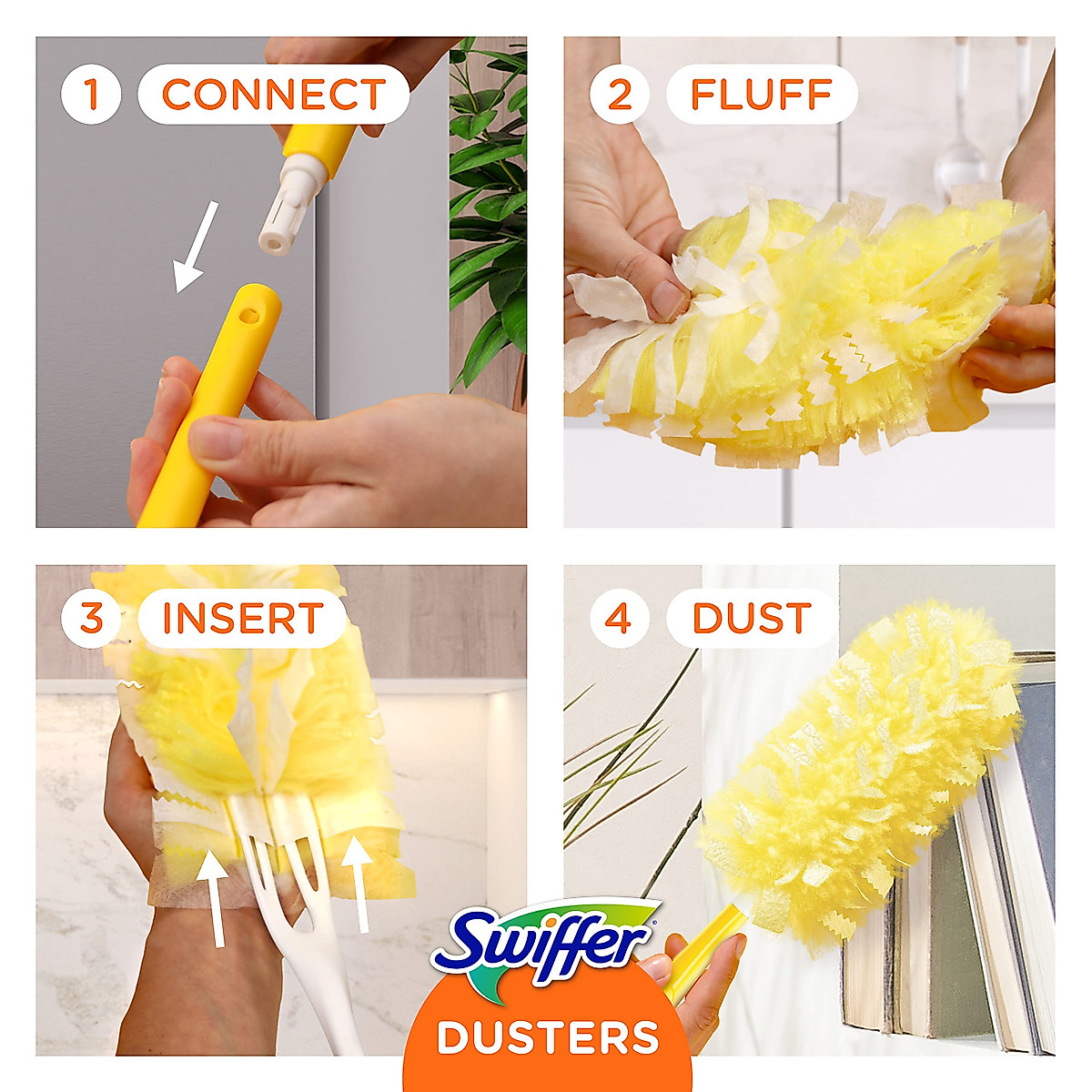 1 CONNECT

2 FLUFF

3 INSERT

4 DUST

Swiffer®

DUSTERS