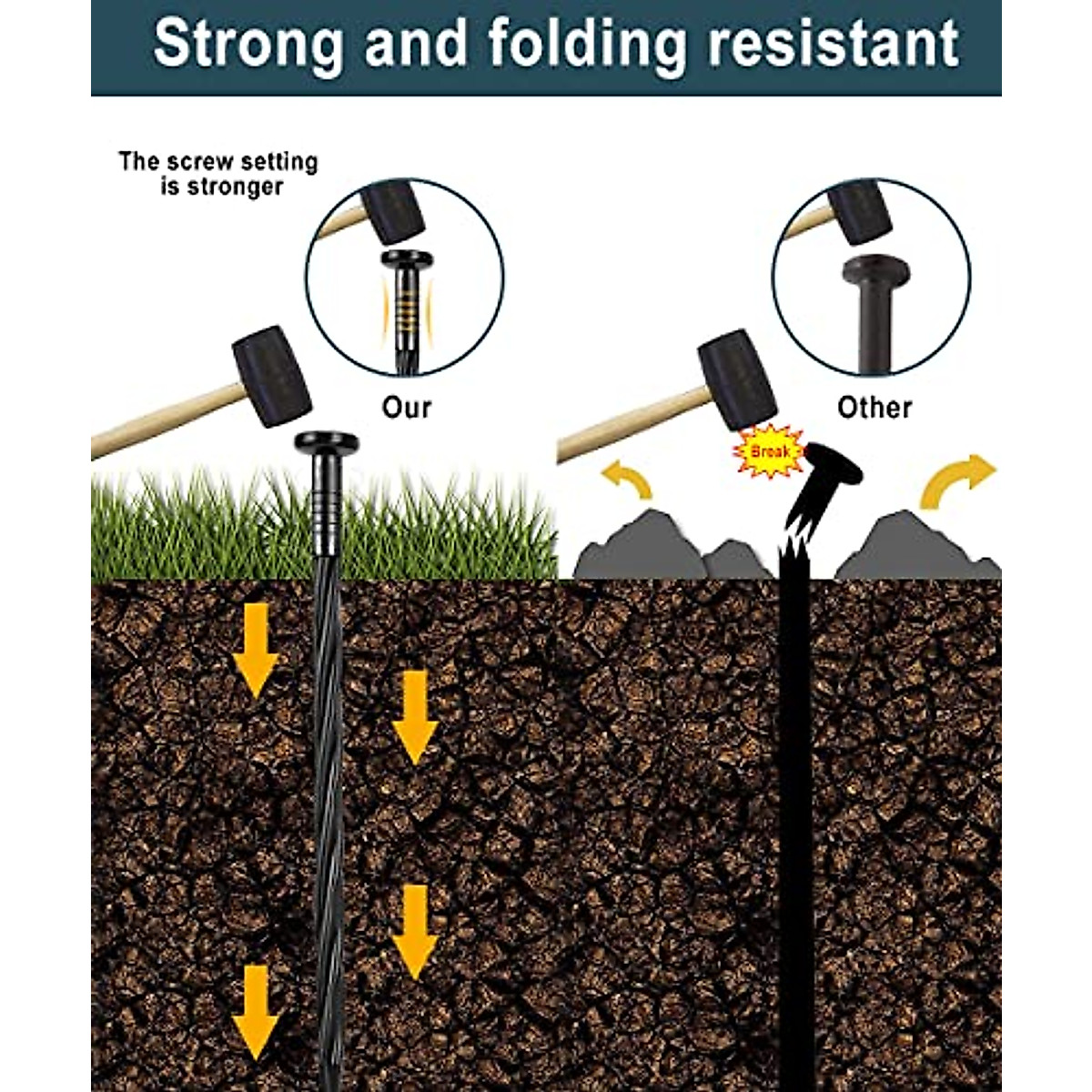 Strong and folding resistant

The screw setting is stronger

Our

Other

Break