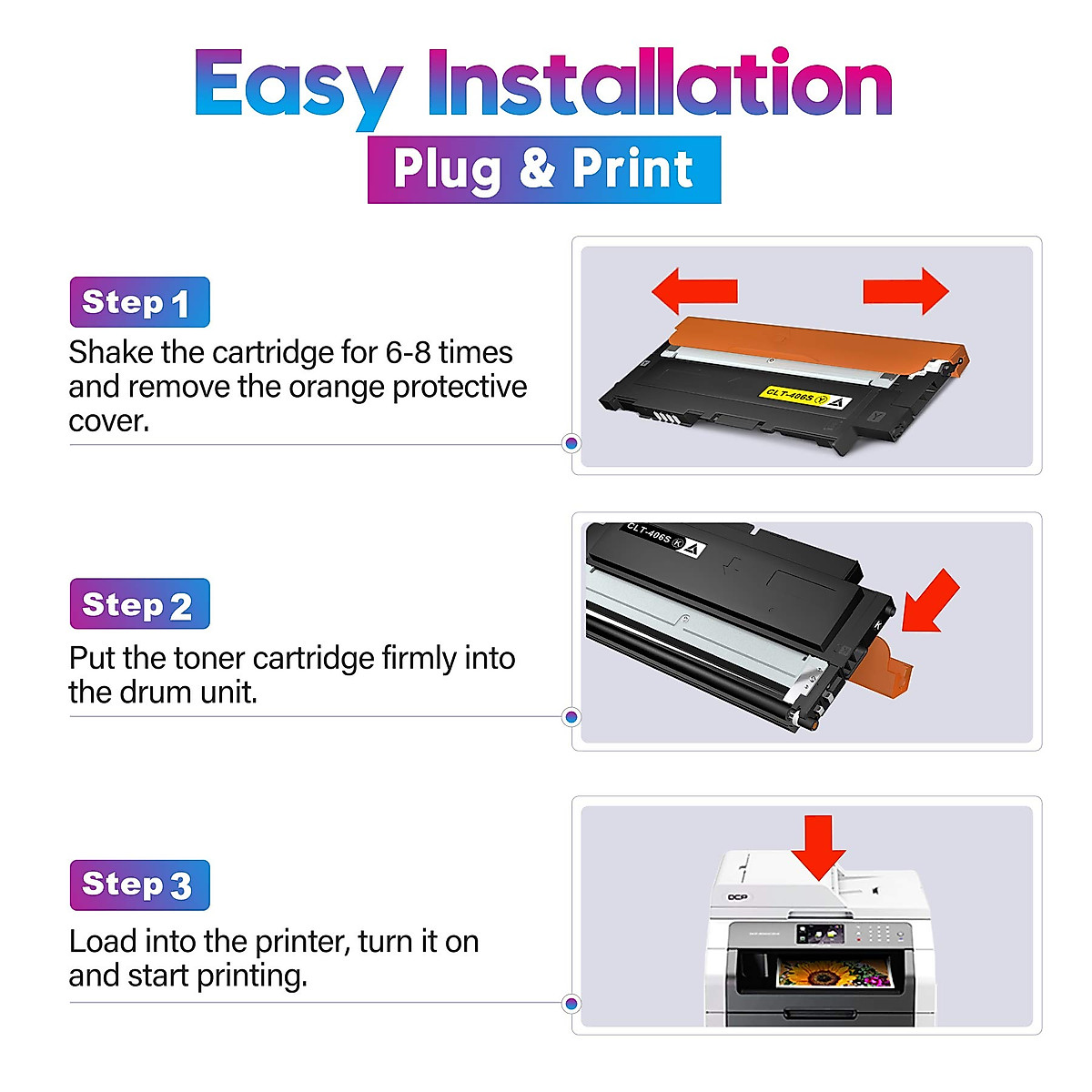 Easy Installation
Plug & Print

Step 1
Shake the cartridge for 6-8 times and remove the orange protective cover.

CLT-406S Y

Step 2
Put the toner cartridge firmly into the drum unit.

CLT-406S K

Step 3
Load into the printer, turn it on and start printing.

DCP