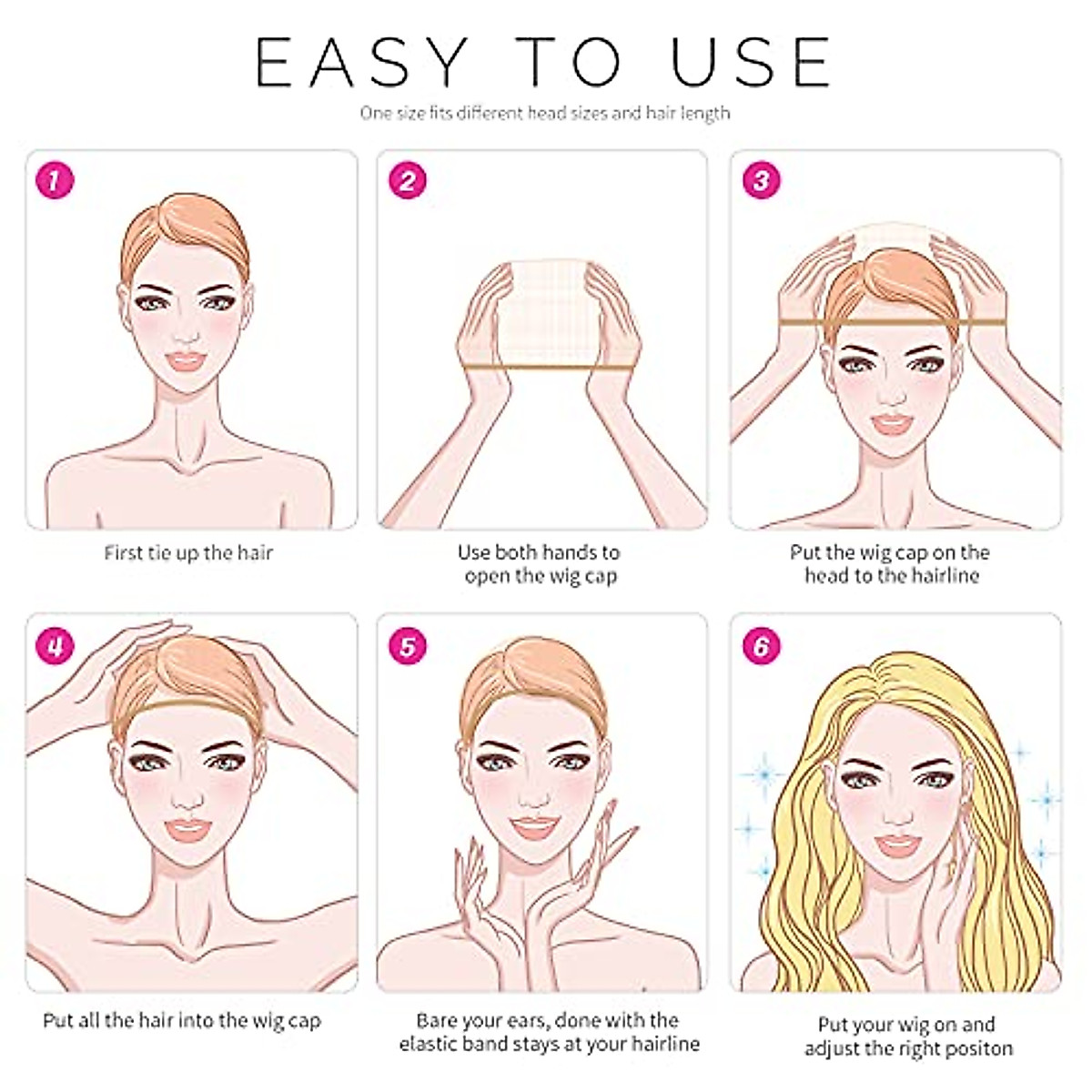 EASY TO USE

One size fits different head sizes and hair length

1

First tie up the hair

2

Use both hands to open the wig cap

3

Put the wig cap on the head to the hairline

4

Put all the hair into the wig cap

5

Bare your ears, done with the elastic band stays at your hairline

6

Put your wig on and adjust the right positon