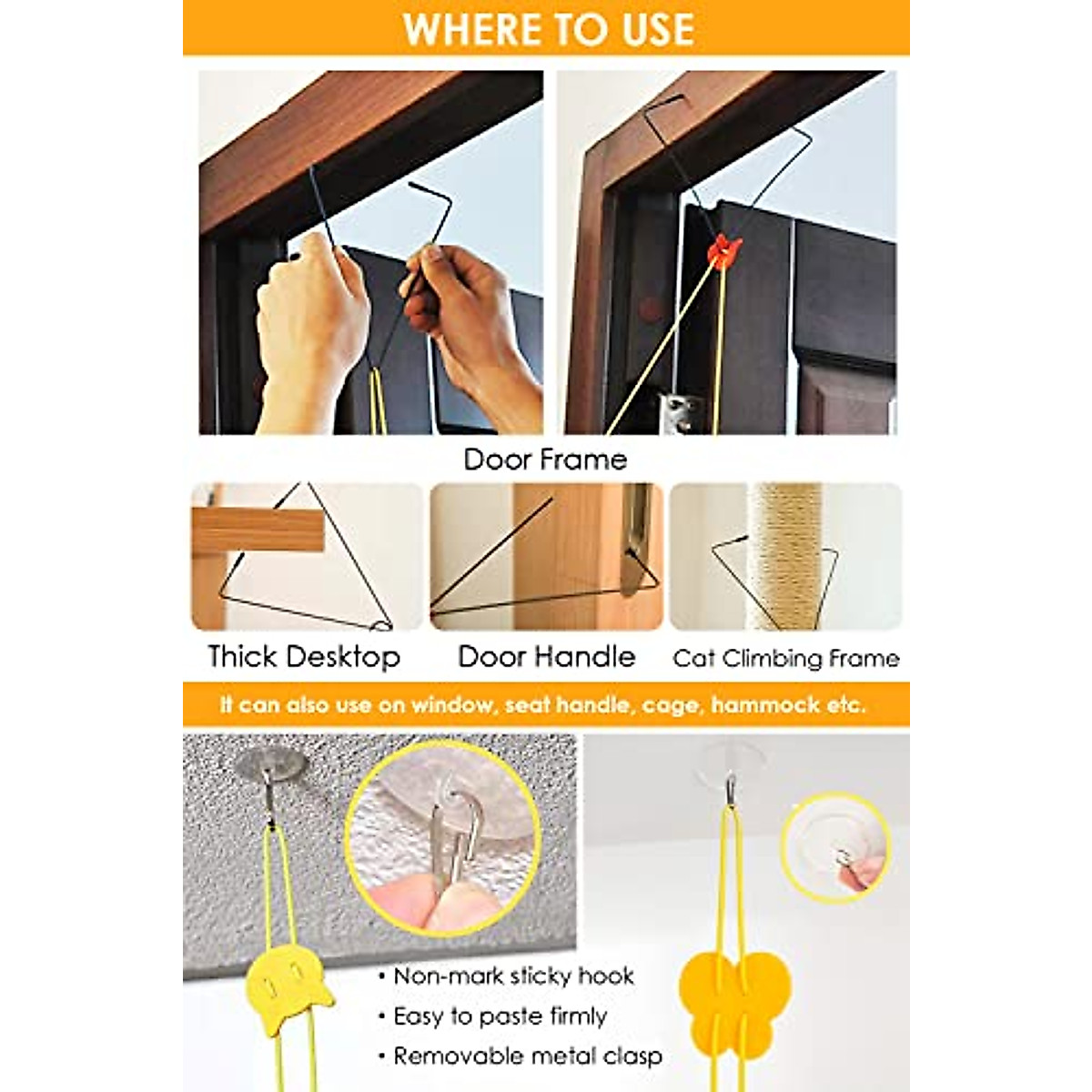 WHERE TO USE

Door Frame

Thick Desktop

Door Handle

Cat Climbing Frame

It can also use on window, seat handle, cage, hammock etc.

• Non-mark sticky hook
• Easy to paste firmly
• Removable metal clasp