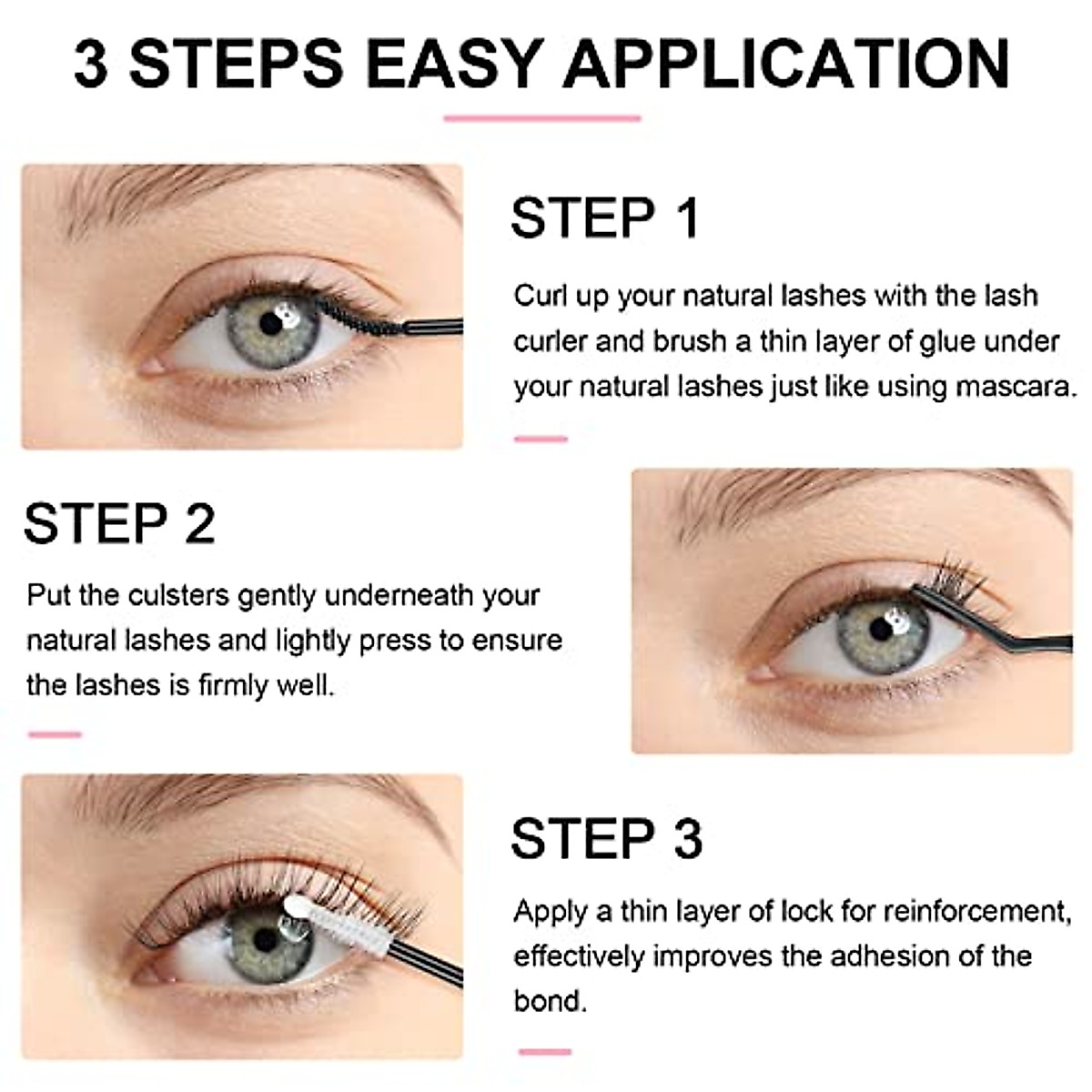 3 STEPS EASY APPLICATION

STEP 1

Curl up your natural lashes with the lash curler and brush a thin layer of glue under your natural lashes just like using mascara.

STEP 2

Put the culsters gently underneath your natural lashes and lightly press to ensure the lashes is firmly well.

STEP 3

Apply a thin layer of lock for reinforcement, effectively improves the adhesion of the bond.