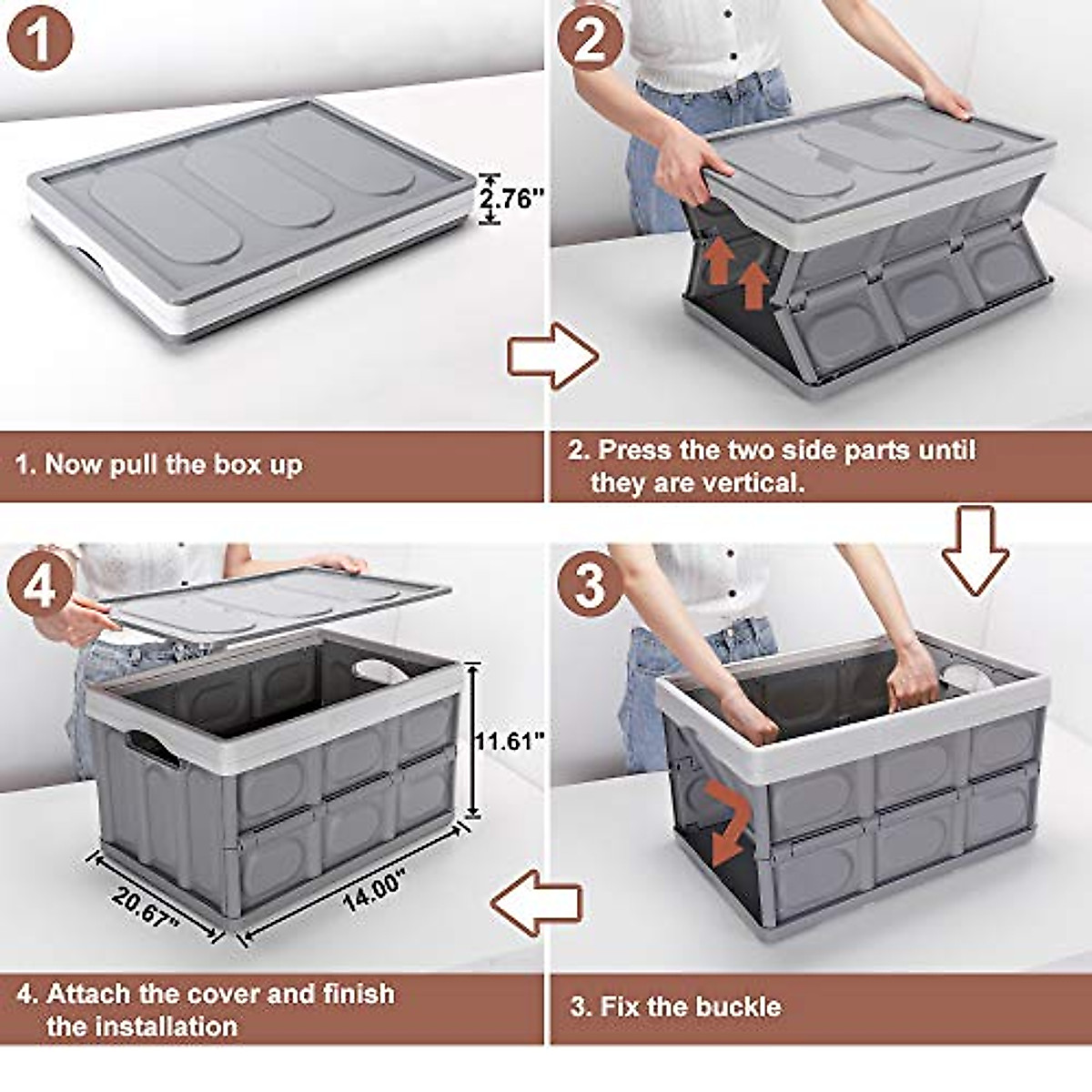 1

2.76"

1. Now pull the box up

2

2. Press the two side parts until they are vertical.

4

11.61"

20.67"

14.00"

4. Attach the cover and finish the installation

3

3. Fix the buckle